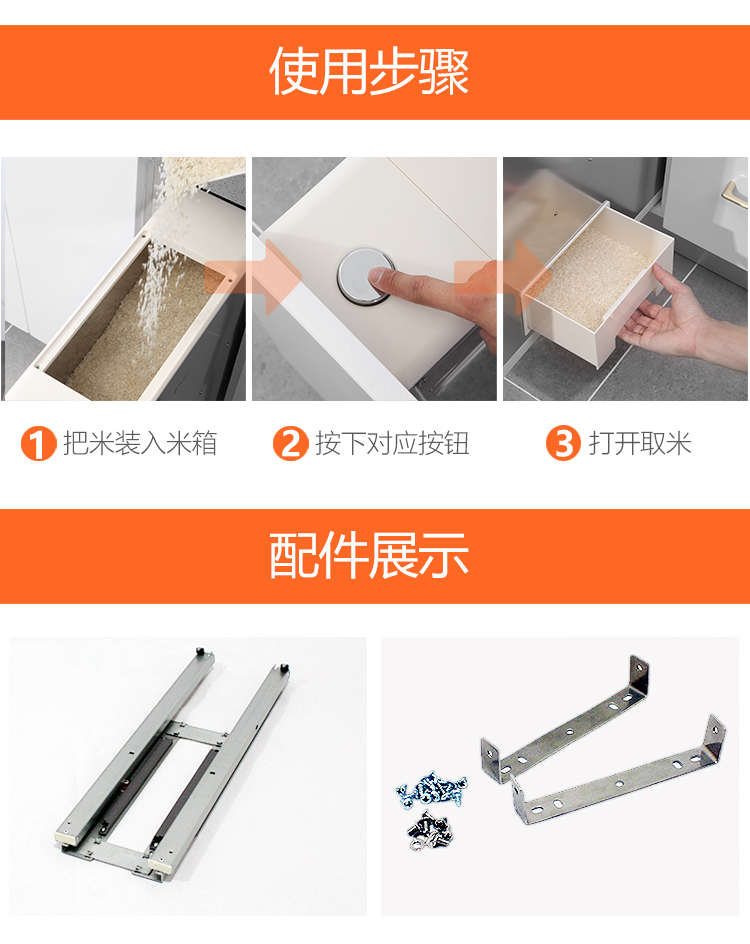 使用步骤

1 把米装入米箱

2 按下对应按钮

3 打开取米

配件展示