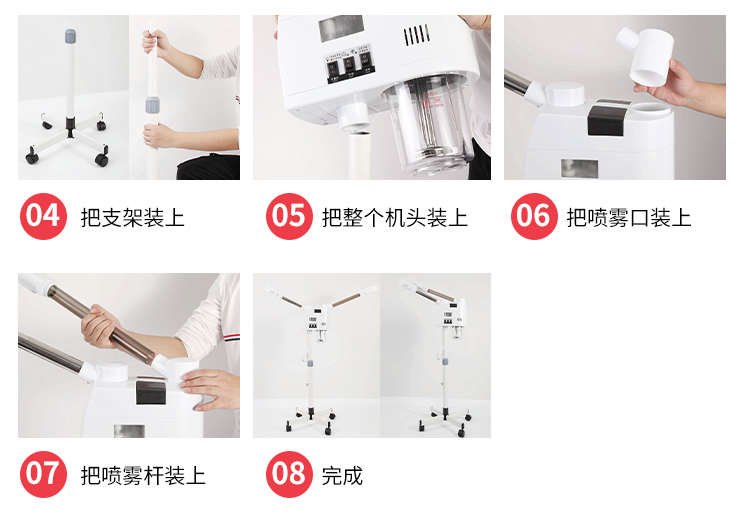 04 把支架装上

05 把整个机头装上

06 把喷雾口装上

07 把喷雾杆装上

08 完成