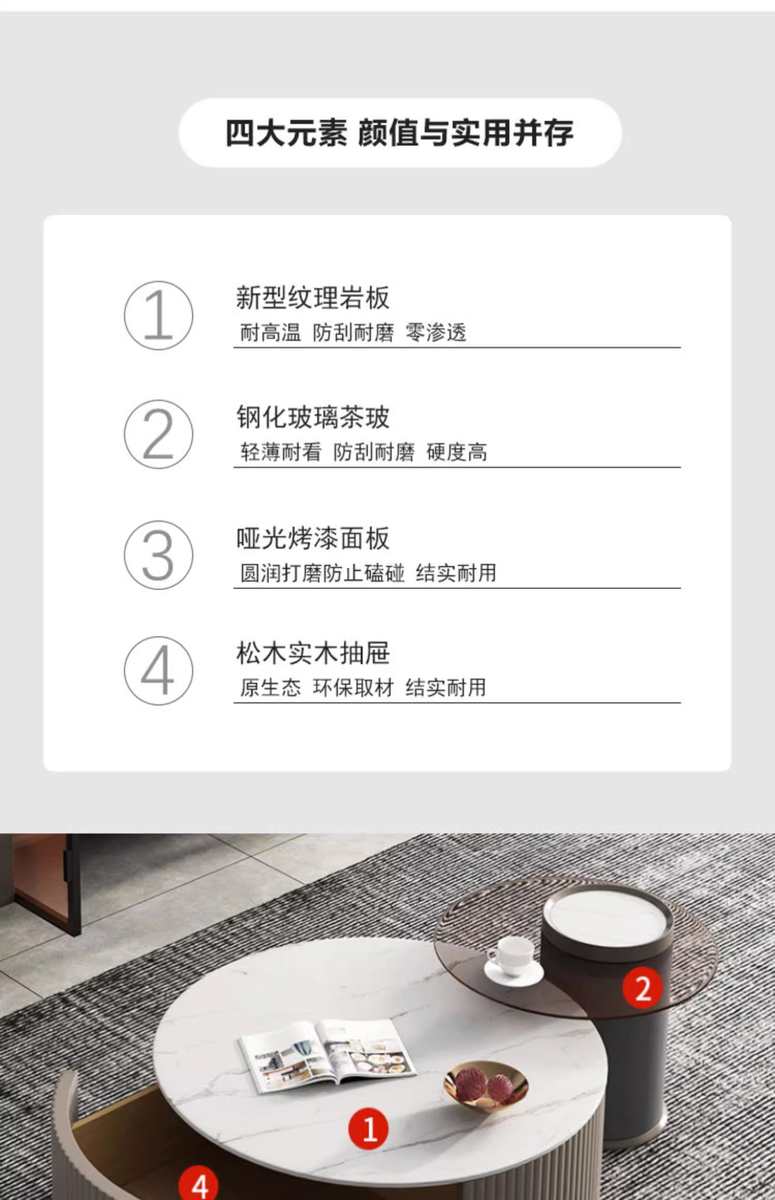 四大元素 颜值与实用并存

1
新型纹理岩板
耐高温 防刮耐磨 零渗透

2
钢化玻璃茶玻
轻薄耐看 防刮耐磨 硬度高

3
哑光烤漆面板
圆润打磨防止磕碰 结实耐用

4
松木实木抽屉
原生态 环保取材 结实耐用

2
1
4