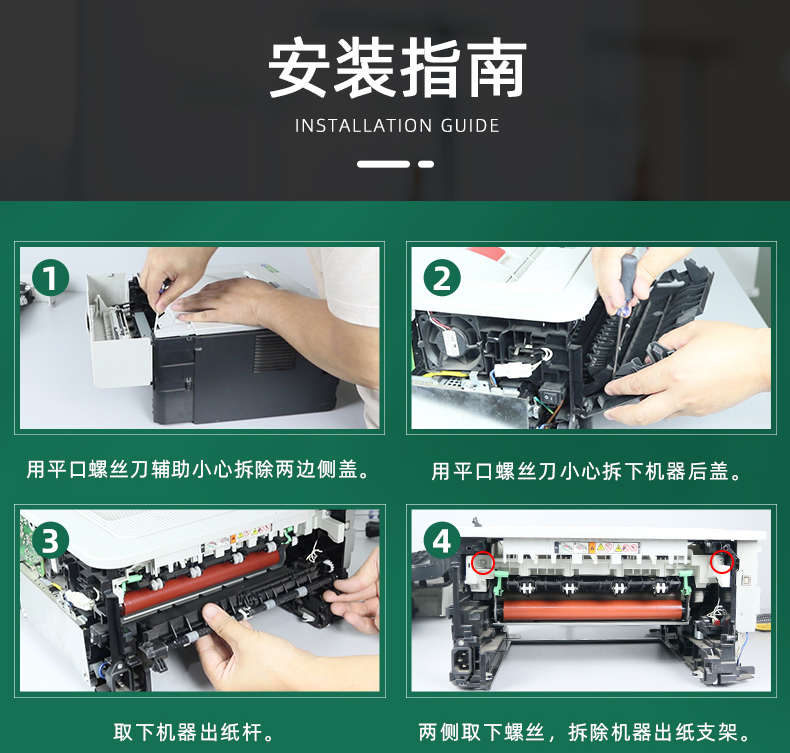 安装指南
INSTALLATION GUIDE

1
用平口螺丝刀辅助小心拆除两边侧盖。

2
用平口螺丝刀小心拆下机器后盖。

3
取下机器出纸杆。

4
两侧取下螺丝，拆除机器出纸支架。