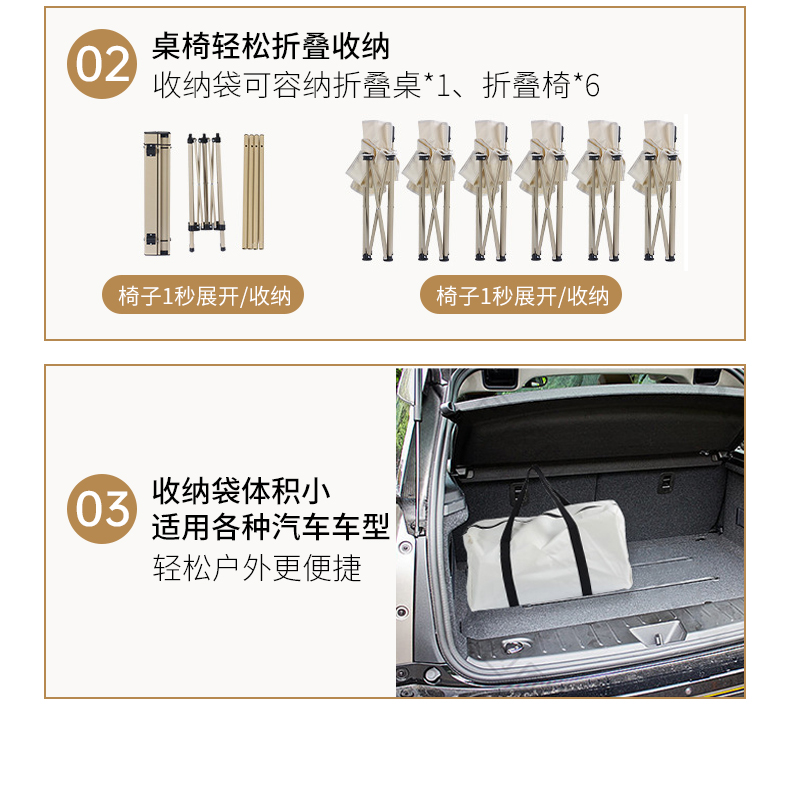 02
桌椅轻松折叠收纳
收纳袋可容纳折叠桌*1、折叠椅*6

椅子1秒展开/收纳

椅子1秒展开/收纳

03
收纳袋体积小
适用各种汽车车型
轻松户外更便捷