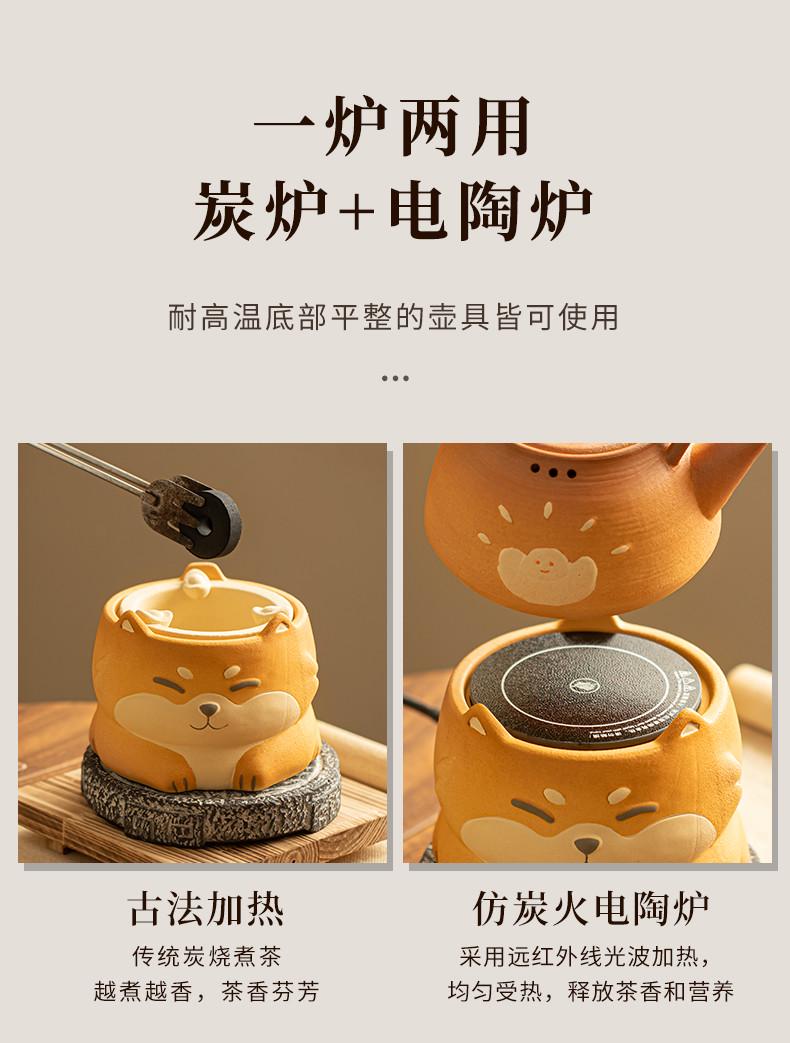 一炉两用
炭炉+电陶炉

耐高温底部平整的壶具皆可使用

...

古法加热
传统炭烧煮茶
越煮越香，茶香芬芳

仿炭火电陶炉
采用远红外线光波加热，
均匀受热，释放茶香和营养