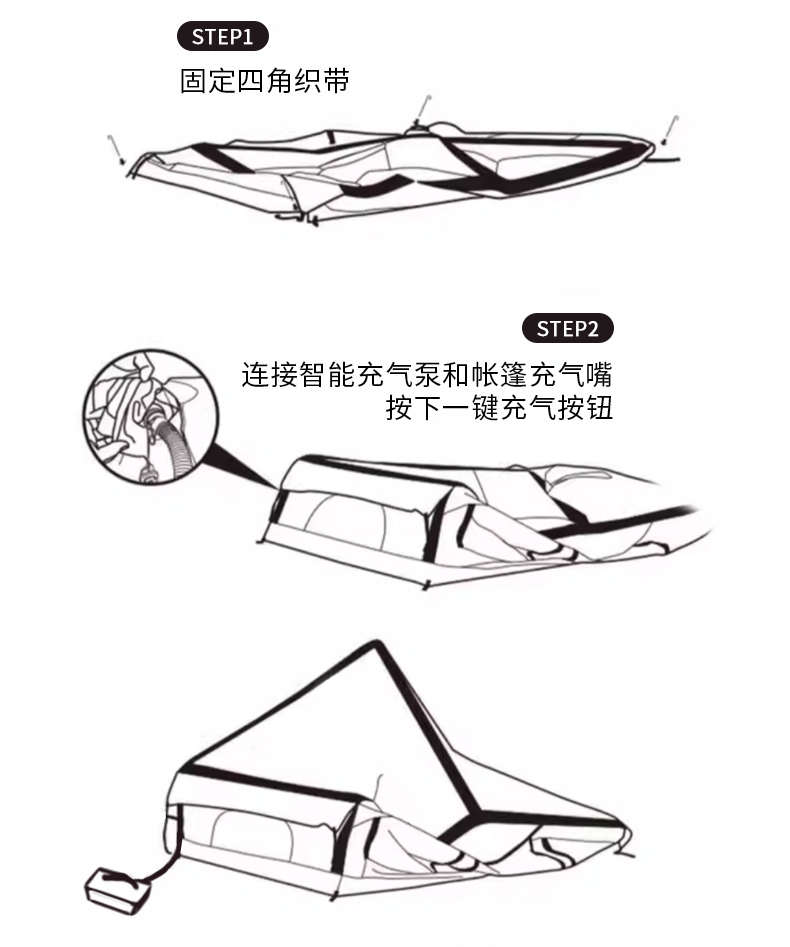 STEP1

固定四角织带

STEP2

连接智能充气泵和帐篷充气嘴
按下一键充气按钮