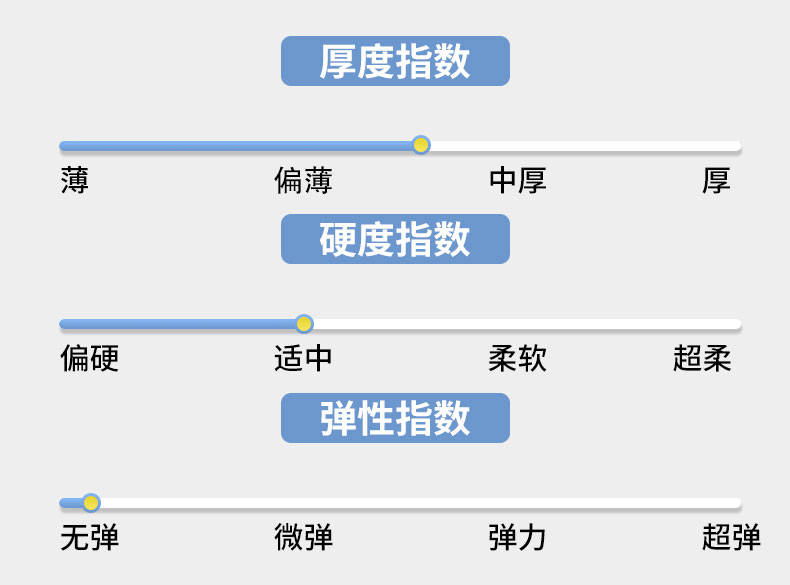 厚度指数

薄 偏薄 中厚 厚

硬度指数

偏硬 适中 柔软 超柔

弹性指数

无弹 微弹 弹力 超弹