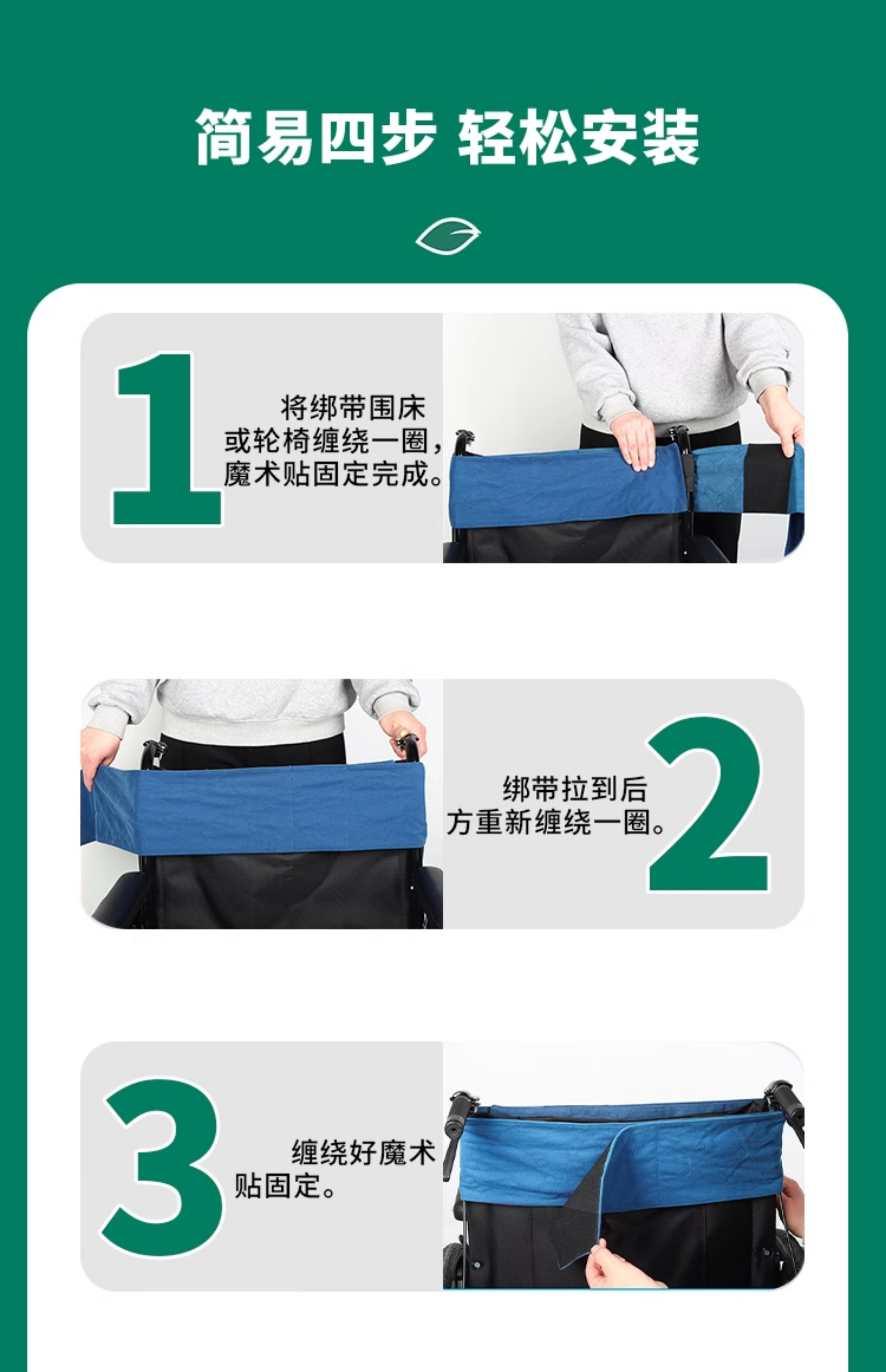 简易四步 轻松安装

1

将绑带围床或轮椅缠绕一圈，魔术贴固定完成。

绑带拉到后方重新缠绕一圈。

2

3

缠绕好魔术贴固定。