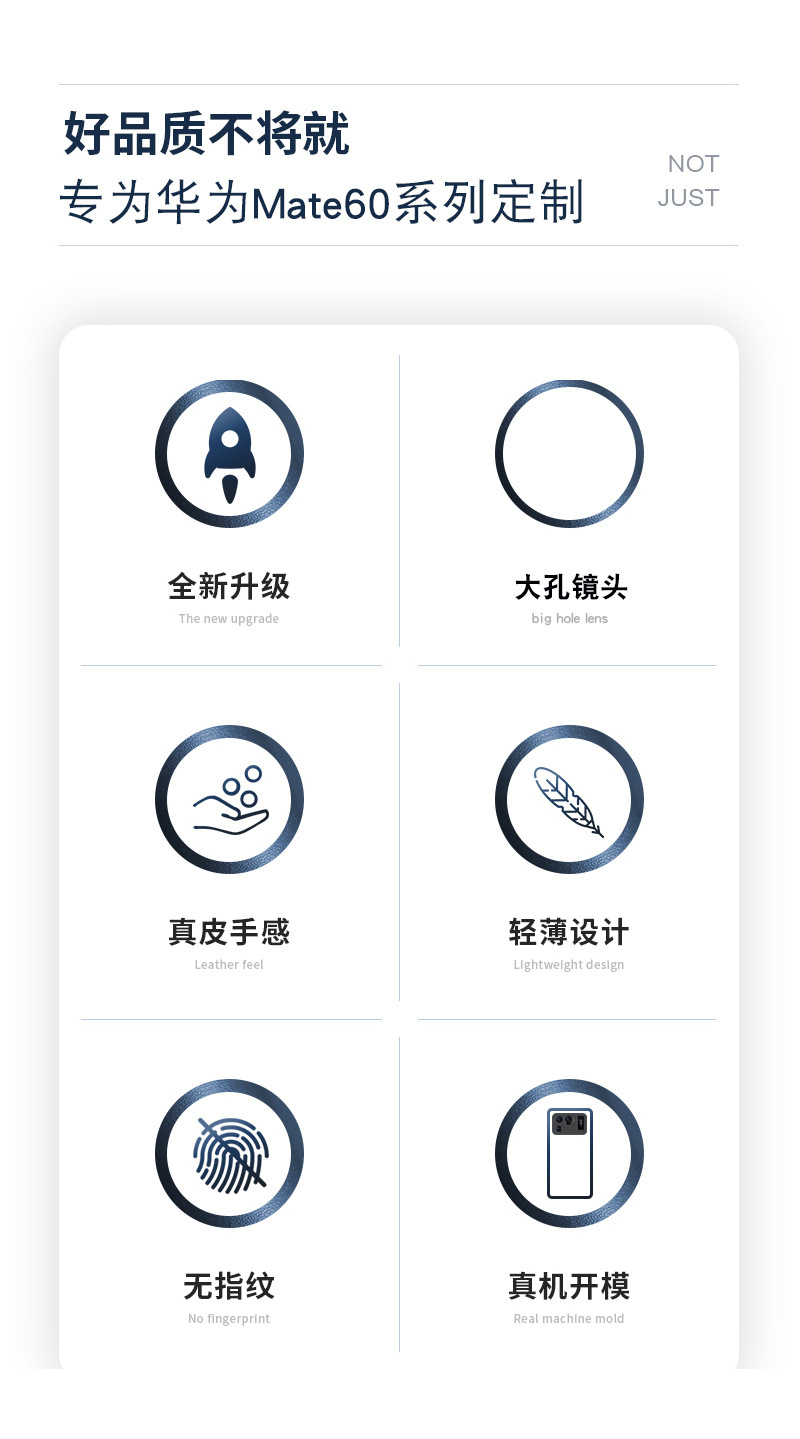 好品质不将就
专为华为Mate60系列定制

NOT
JUST

全新升级
The new upgrade

大孔镜头
big hole lens

真皮手感
Leather feel

轻薄设计
Lightweight design

无指纹
No fingerprint

真机开模
Real machine mold