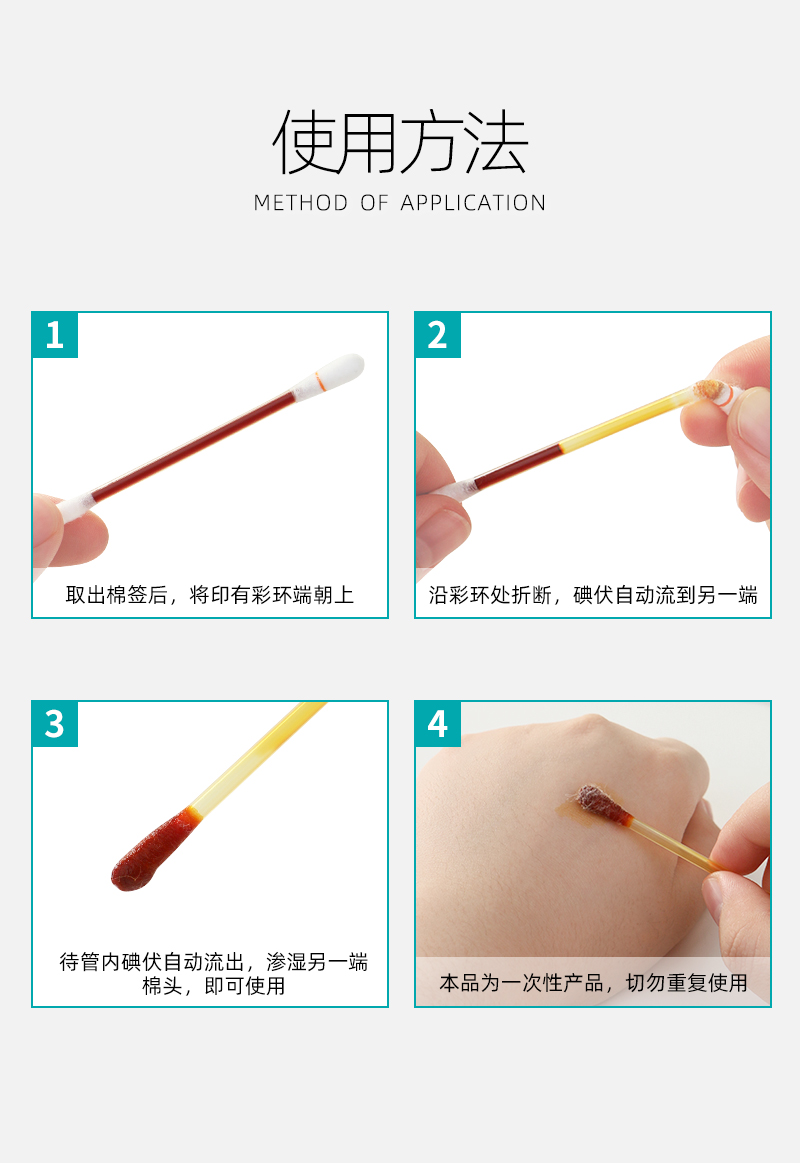 使用方法

METHOD OF APPLICATION

1

取出棉签后，将印有彩环端朝上

2

沿彩环处折断，碘伏自动流到另一端

3

待管内碘伏自动流出，渗湿另一端棉头，即可使用

4

本品为一次性产品，切勿重复使用