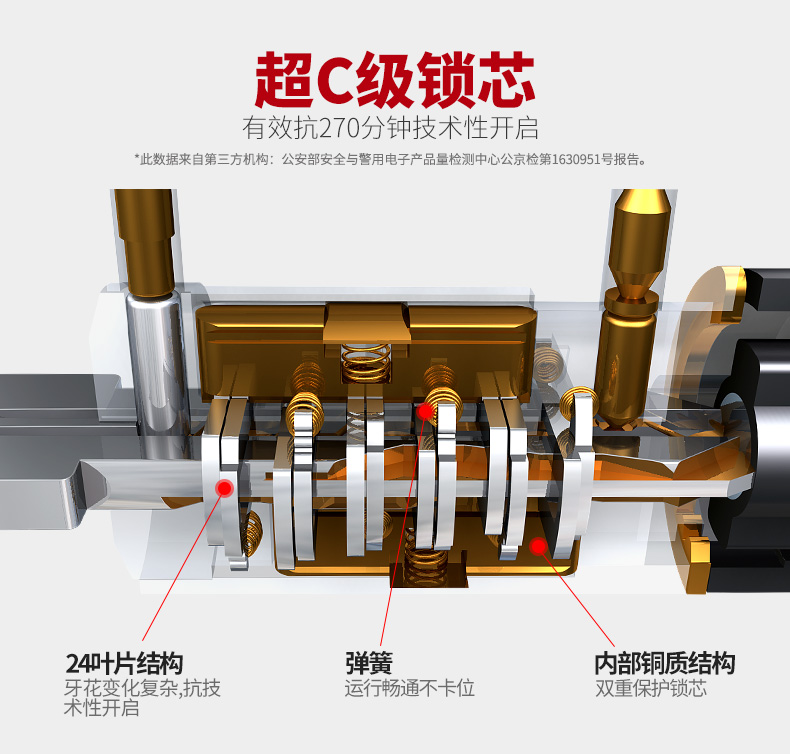 超C级锁芯
有效抗270分钟技术性开启
*此数据来自第三方机构：公安部安全与警用电子产品量检测中心公京检第1630951号报告。

24叶片结构
牙花变化复杂,抗技术性开启

弹簧
运行畅通不卡位

内部铜质结构
双重保护锁芯