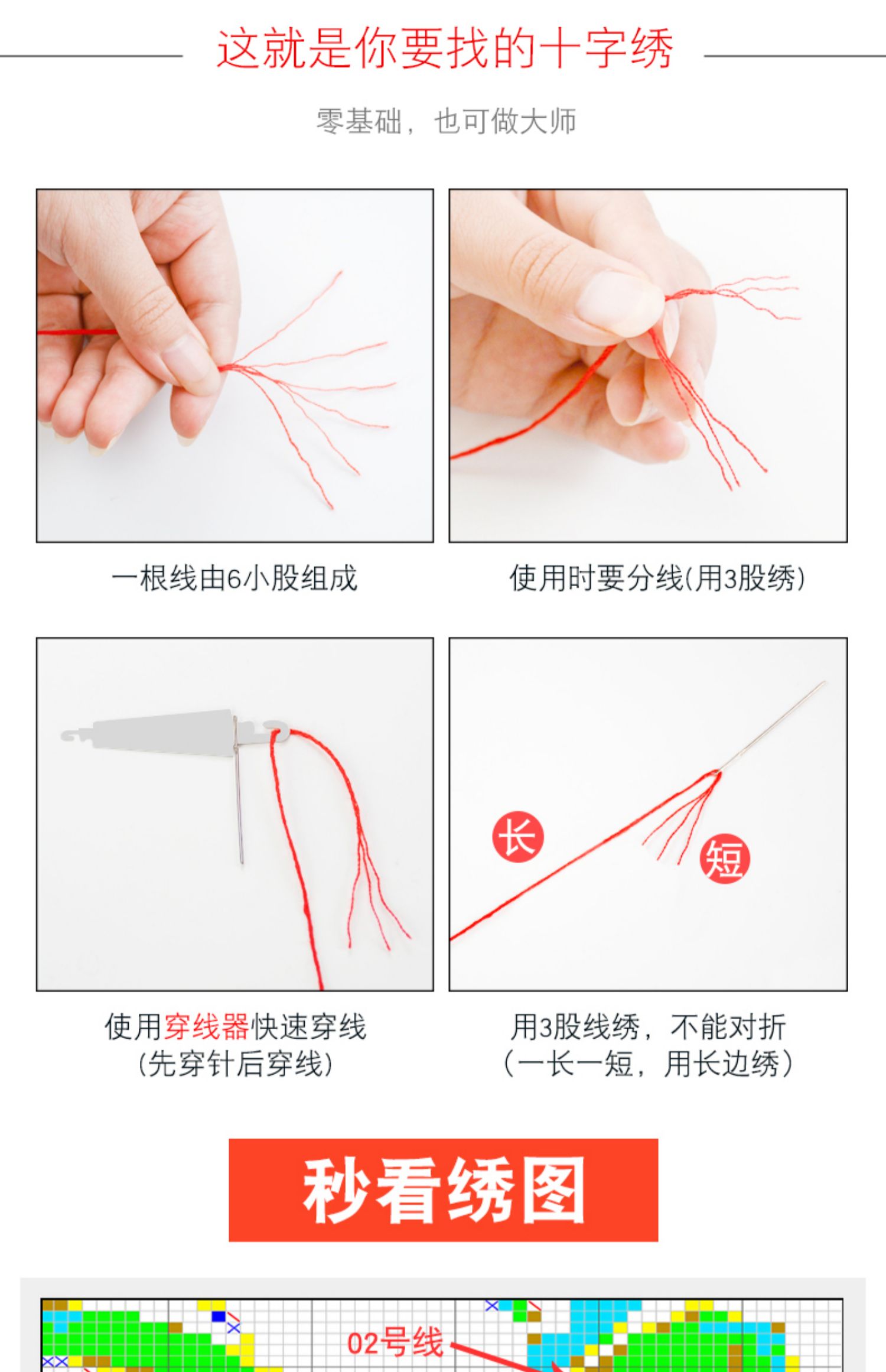 这就是你要找的十字绣

零基础，也可做大师

一根线由6小股组成

使用时要分线(用3股绣)

长

短

使用穿线器快速穿线
(先穿针后穿线)

用3股线绣，不能对折
(一长一短，用长边绣)

秒看绣图

02号线