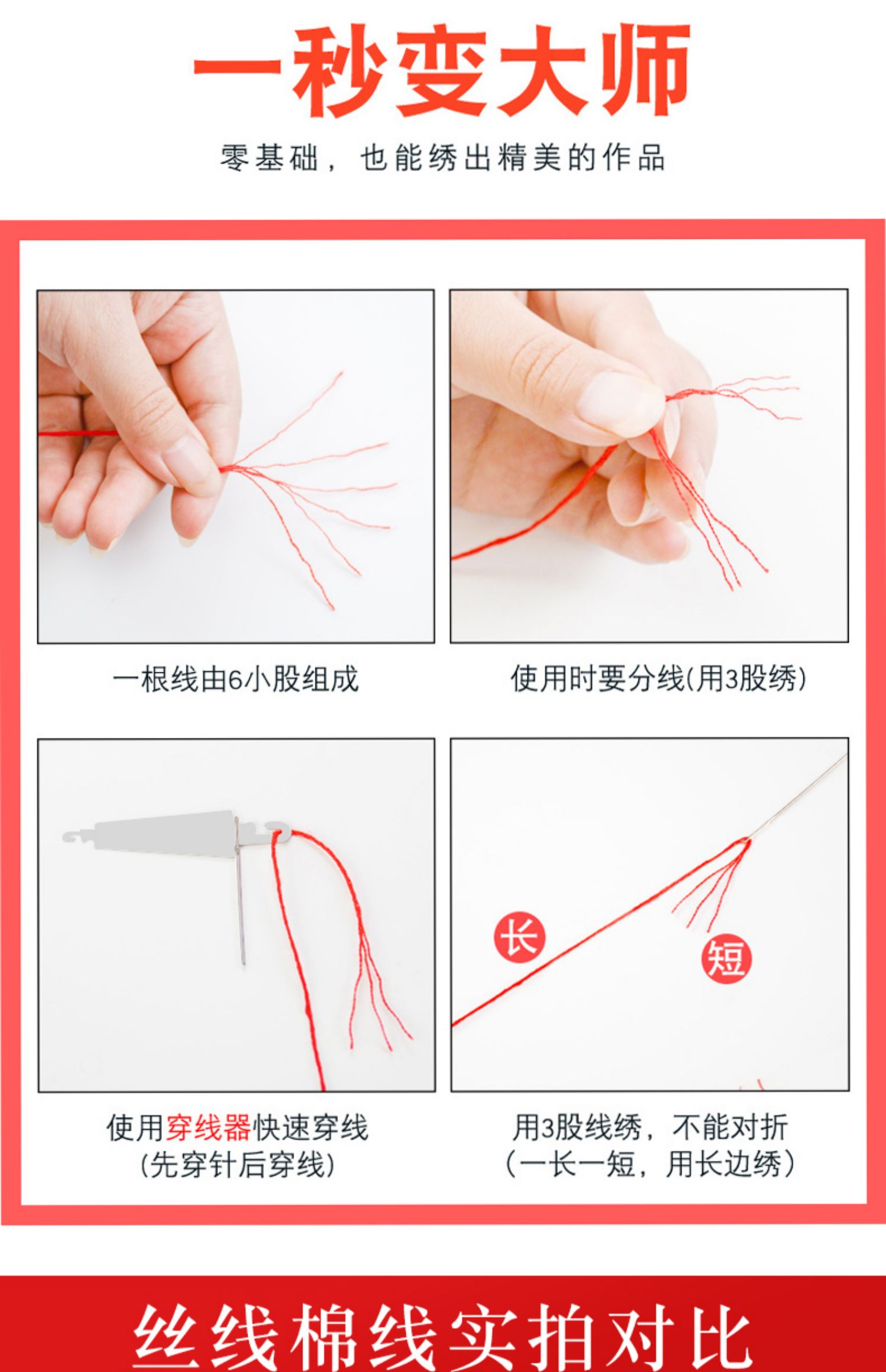 一秒变大师

零基础，也能绣出精美的作品

一根线由6小股组成

使用时要分线(用3股绣)

使用穿线器快速穿线
(先穿针后穿线)

长

短

用3股线绣，不能对折
(一长一短，用长边绣)

丝线棉线实拍对比