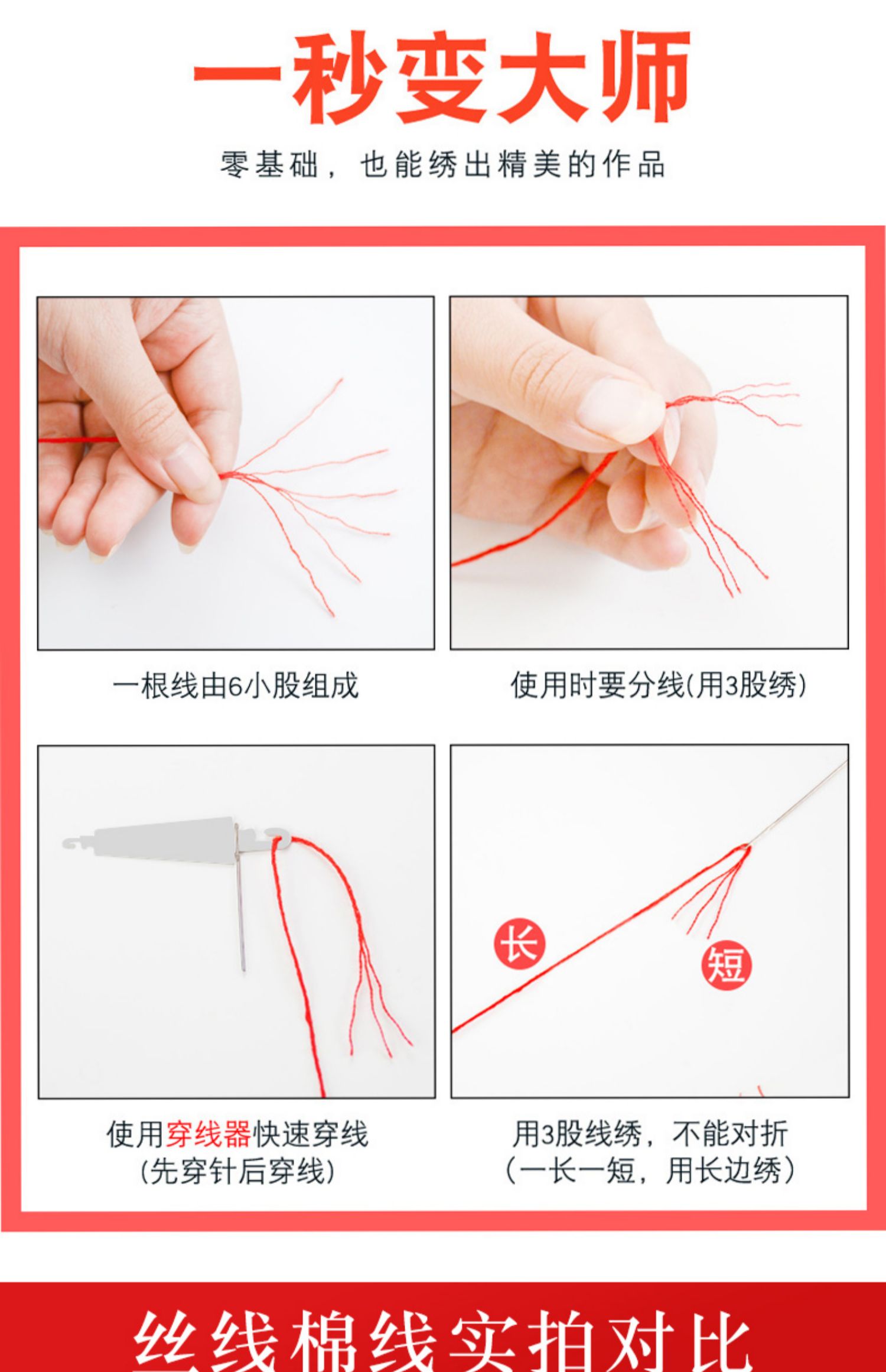 一秒变大师

零基础，也能绣出精美的作品

一根线由6小股组成

使用时要分线(用3股绣)

使用穿线器快速穿线
(先穿针后穿线)

长

短

用3股线绣，不能对折
(一长一短，用长边绣)

丝线棉线实拍对比