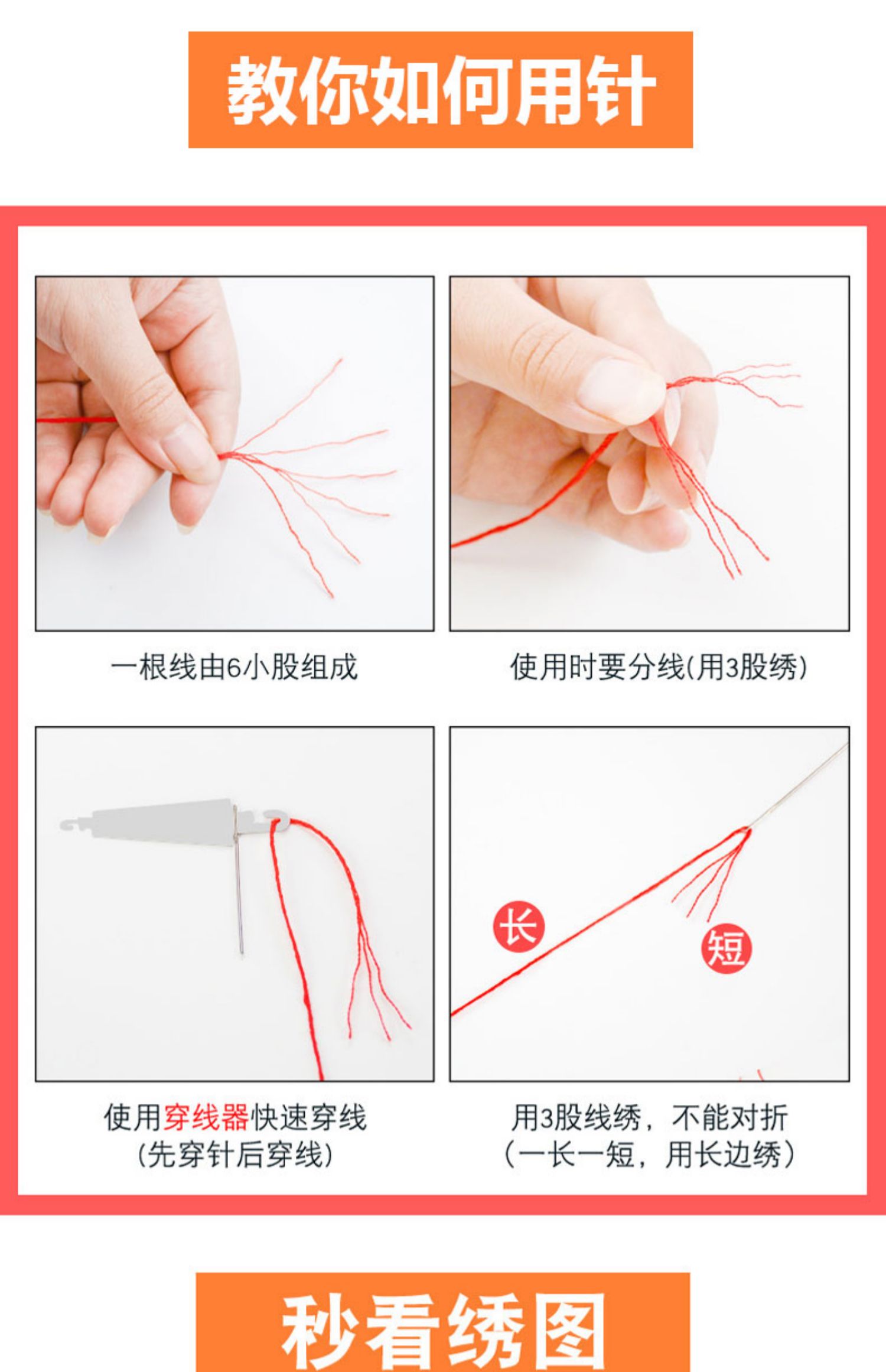 教你如何用针

一根线由6小股组成

使用时要分线(用3股绣)

使用穿线器快速穿线
(先穿针后穿线)

长

短

用3股线绣，不能对折
(一长一短，用长边绣)

秒看绣图