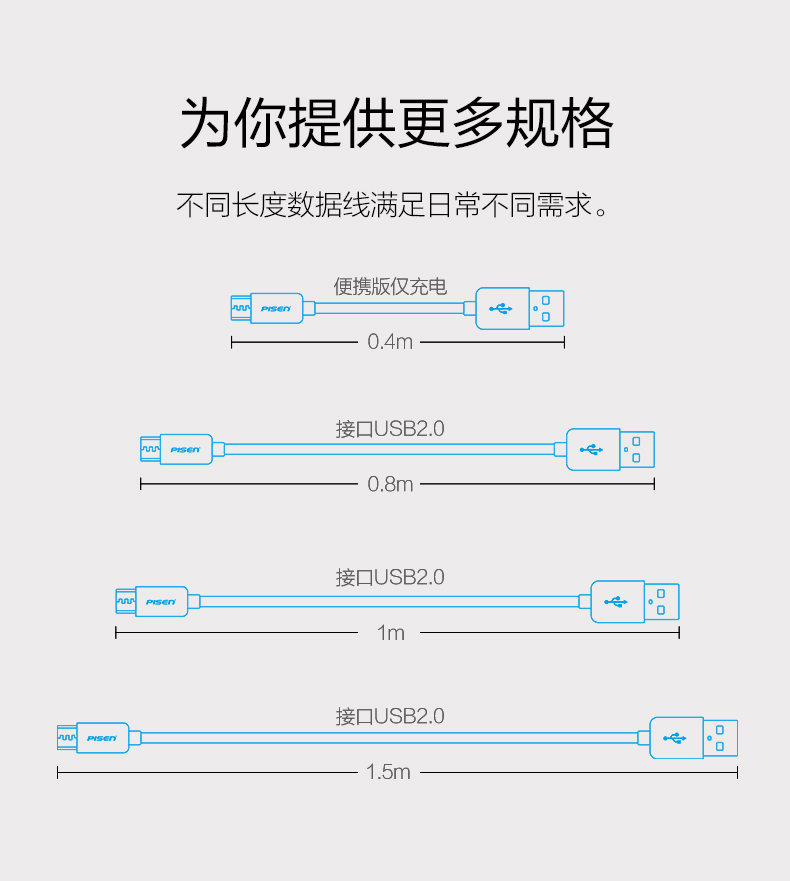 为你提供更多规格

不同长度数据线满足日常不同需求。

便携版仅充电

PISEN

0.4m

接口USB2.0

PISEN

0.8m

接口USB2.0

PISEN

1m

接口USB2.0

PISEN

1.5m