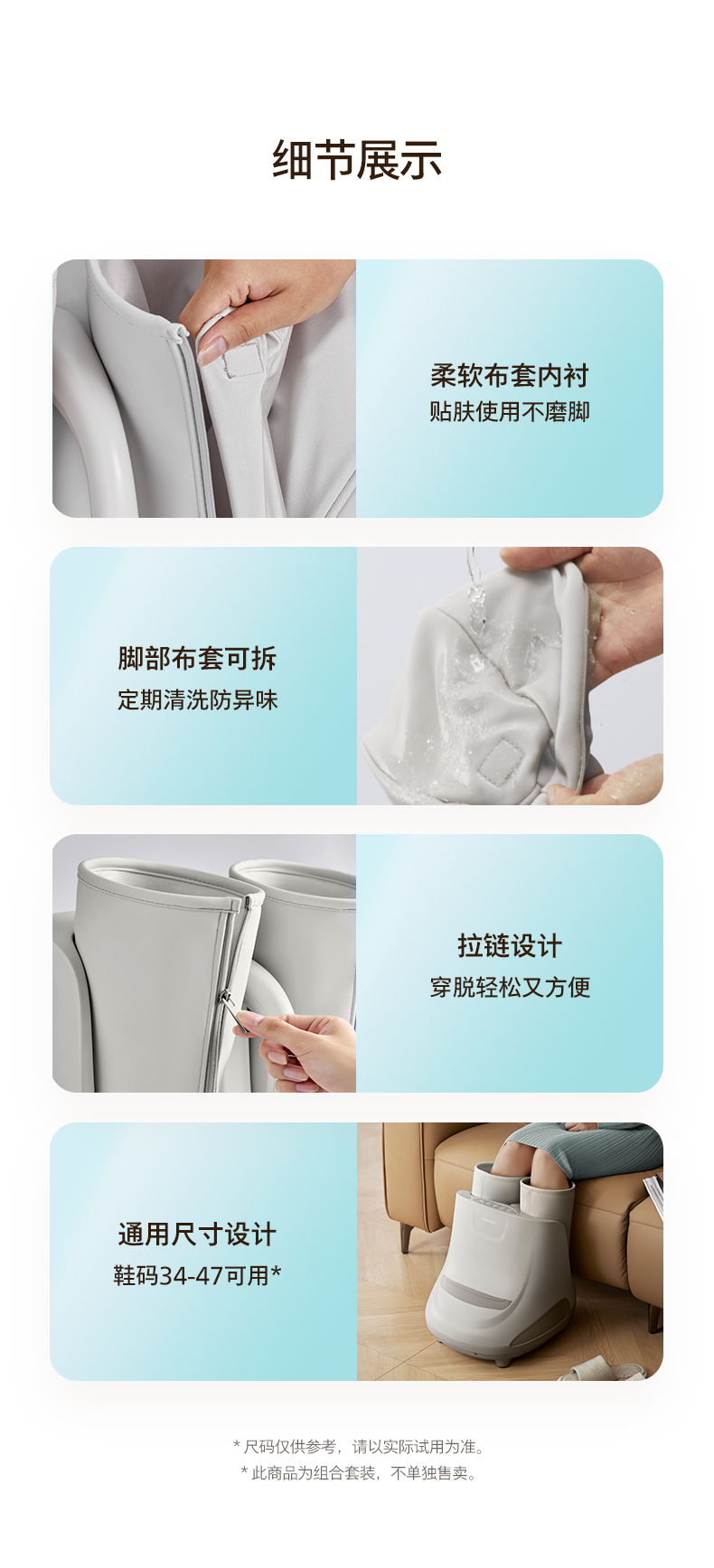 细节展示

柔软布套内衬
贴肤使用不磨脚

脚部布套可拆
定期清洗防异味

拉链设计
穿脱轻松又方便

通用尺寸设计
鞋码34-47可用*

* 尺码仅供参考，请以实际试用为准。
* 此商品为组合套装，不单独售卖。