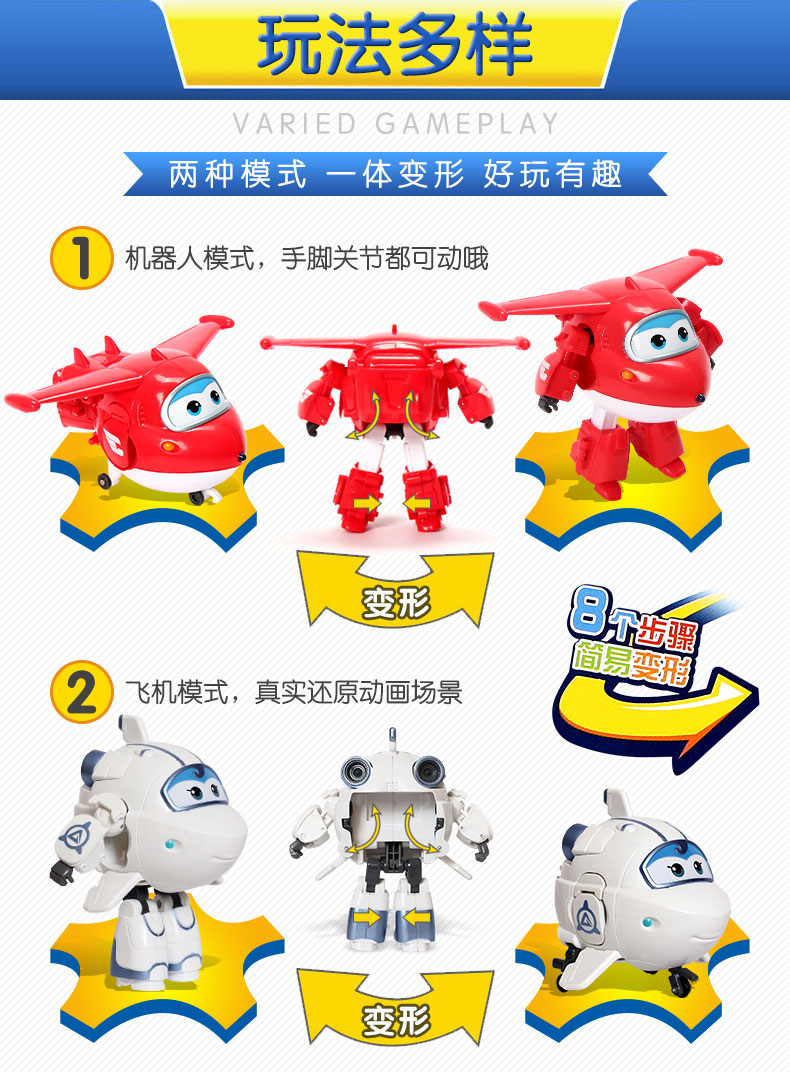 玩法多样

VARIED GAMEPLAY

两种模式 一体变形 好玩有趣

1 机器人模式，手脚关节都可动哦

变形

8个步骤 简易变形

2 飞机模式，真实还原动画场景

变形