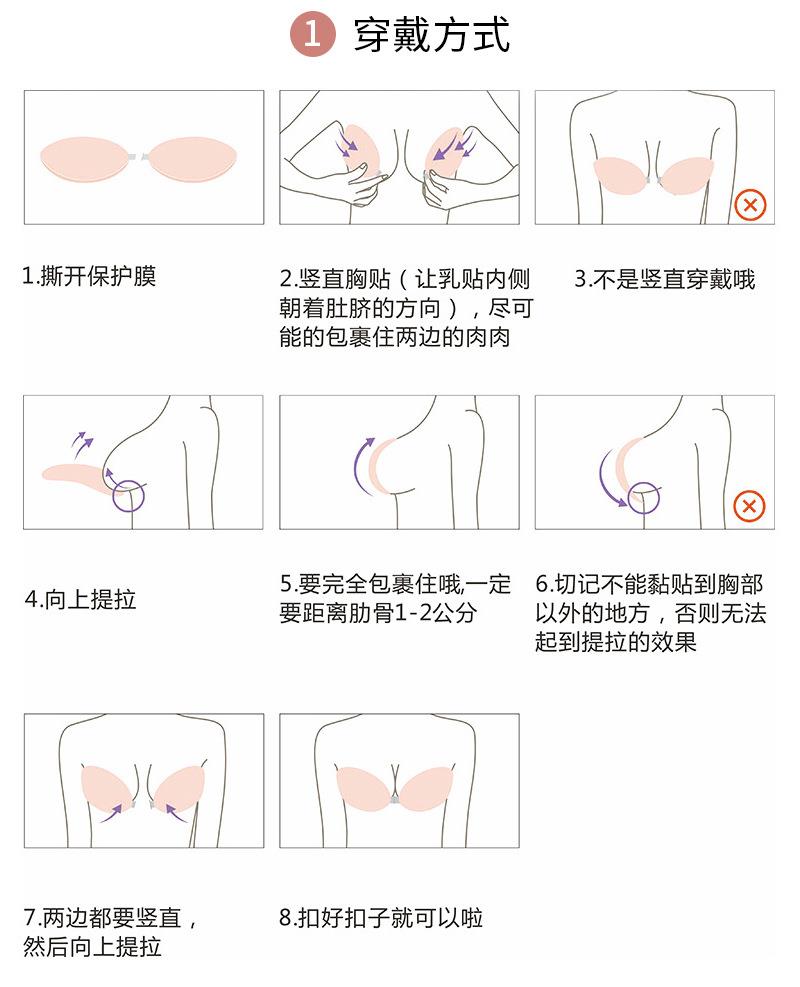 1 穿戴方式

1.撕开保护膜

2.竖直胸贴（让乳贴内侧朝着肚脐的方向），尽可能的包裹住两边的肉肉

3.不是竖直穿戴哦

4.向上提拉

5.要完全包裹住哦,一定要距离肋骨1-2公分

6.切记不能黏贴到胸部以外的地方，否则无法起到提拉的效果

7.两边都要竖直，然后向上提拉

8.扣好扣子就可以啦