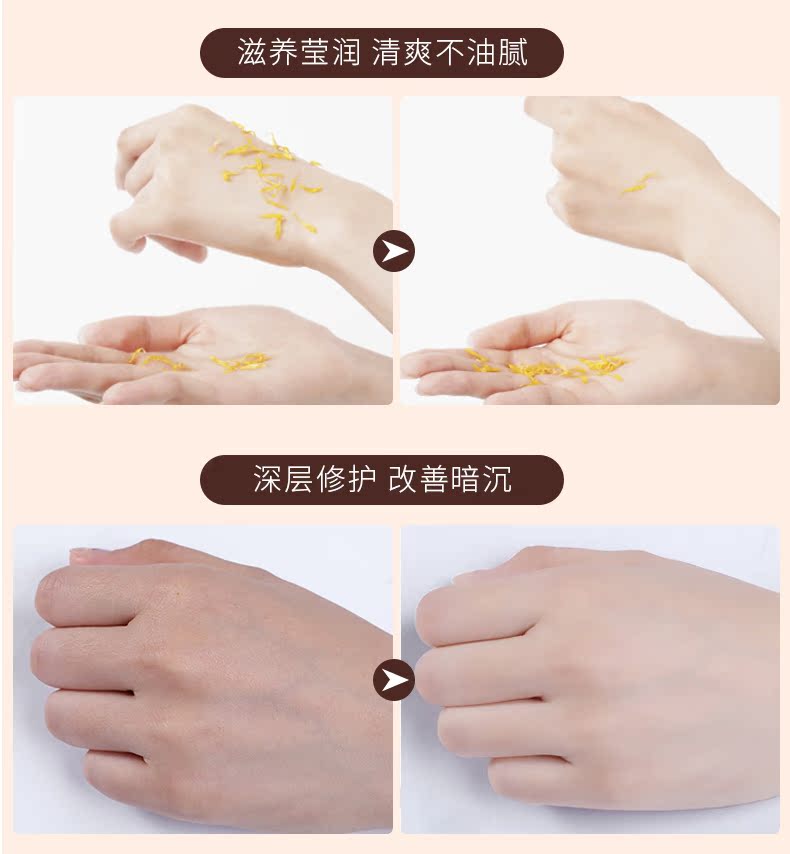 滋养莹润 清爽不油腻

深层修护 改善暗沉