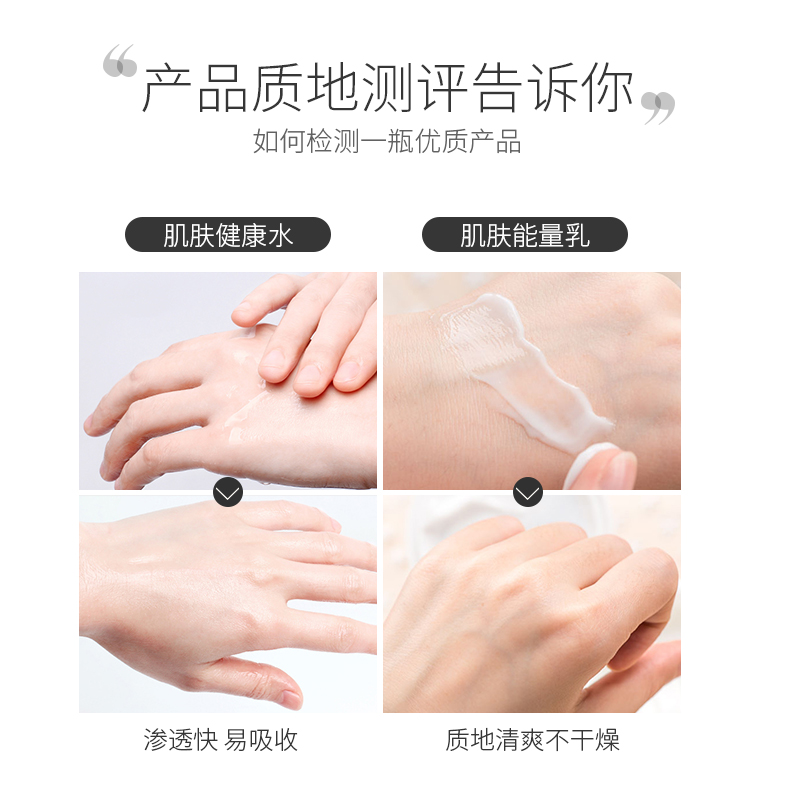 “产品质地测评告诉你”
如何检测一瓶优质产品

肌肤健康水

渗透快 易吸收

肌肤能量乳

质地清爽不干燥