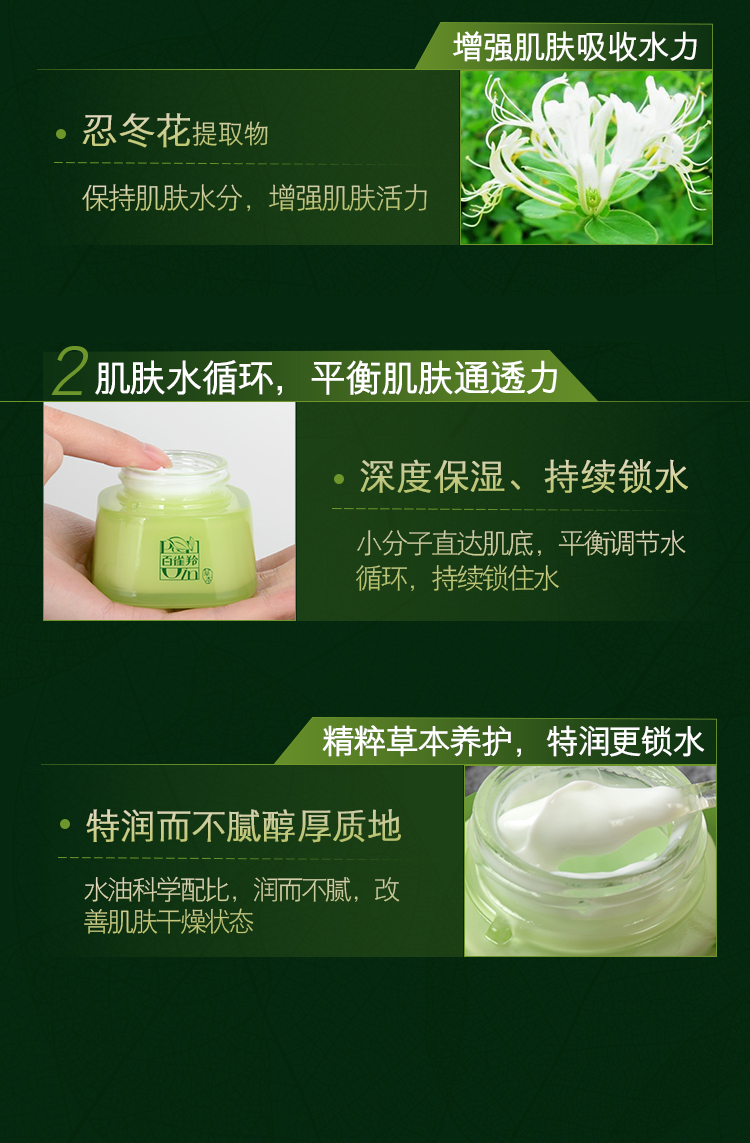 增强肌肤吸收水力

• 忍冬花提取物

保持肌肤水分，增强肌肤活力

2 肌肤水循环，平衡肌肤通透力

百雀羚

• 深度保湿、持续锁水

小分子直达肌底，平衡调节水循环，持续锁住水

精粹草本养护，特润更锁水

• 特润而不腻醇厚质地

水油科学配比，润而不腻，改善肌肤干燥状态