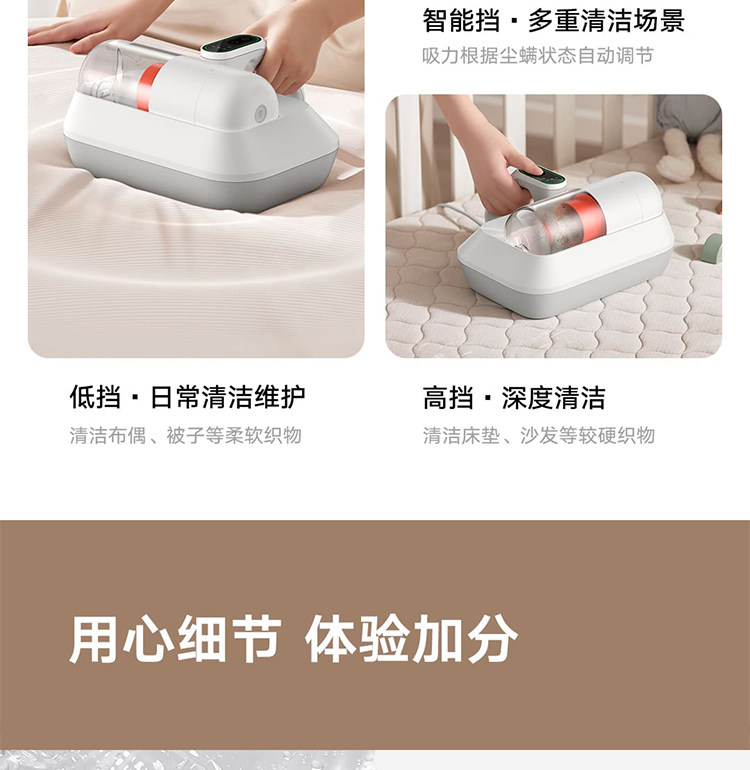 智能挡 · 多重清洁场景

吸力根据尘螨状态自动调节

低挡 · 日常清洁维护

清洁布偶、被子等柔软织物

高挡 · 深度清洁

清洁床垫、沙发等较硬织物

用心细节 体验加分