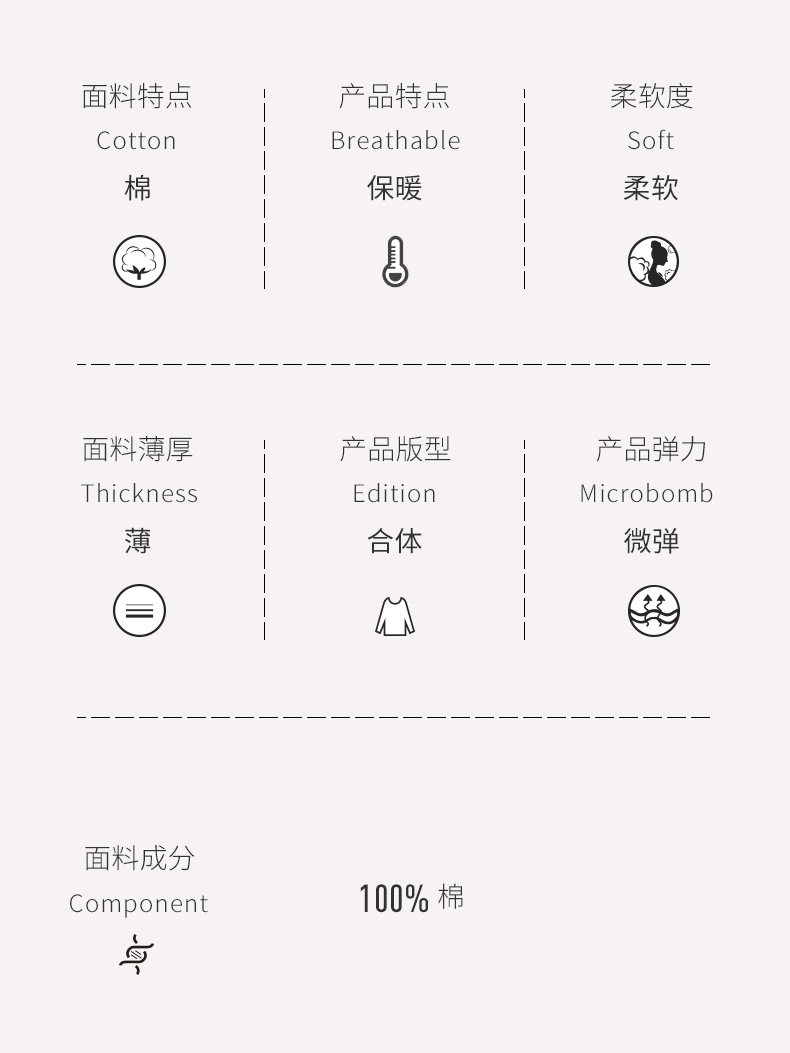 面料特点
Cotton
棉

产品特点
Breathable
保暖

柔软度
Soft
柔软

面料薄厚
Thickness
薄

产品版型
Edition
合体

产品弹力
Microbomb
微弹

面料成分
Component

100% 棉