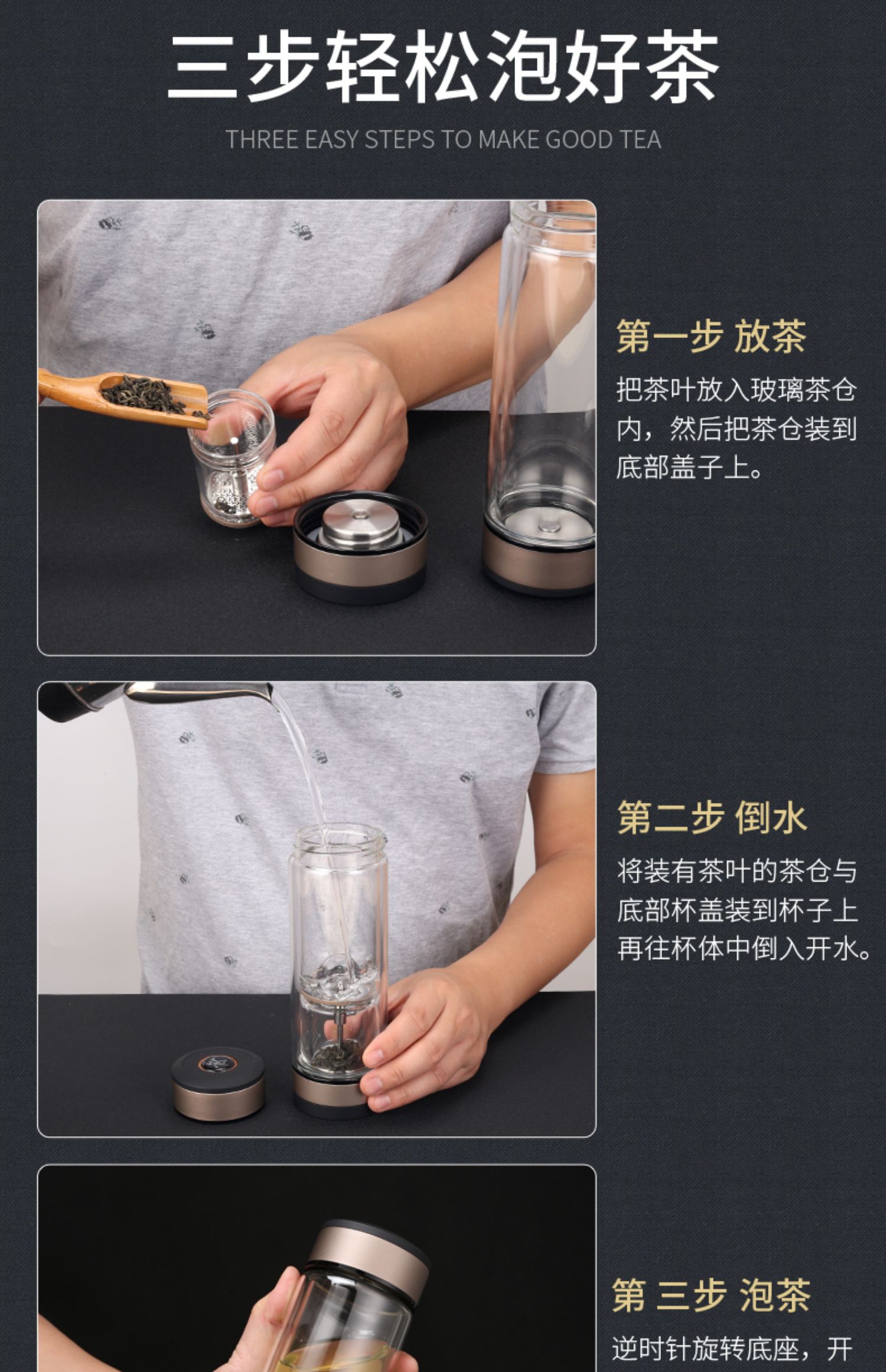 三步轻松泡好茶

THREE EASY STEPS TO MAKE GOOD TEA

第一步 放茶

把茶叶放入玻璃茶仓内，然后把茶仓装到底部盖子上。

第二步 倒水

将装有茶叶的茶仓与底部杯盖装到杯子上再往杯体中倒入开水。

第 三步 泡茶

逆时针旋转底座，开