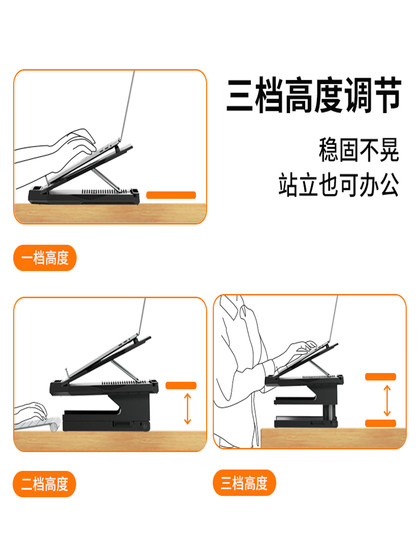 三档高度调节

稳固不晃
站立也可办公

一档高度

二档高度

三档高度