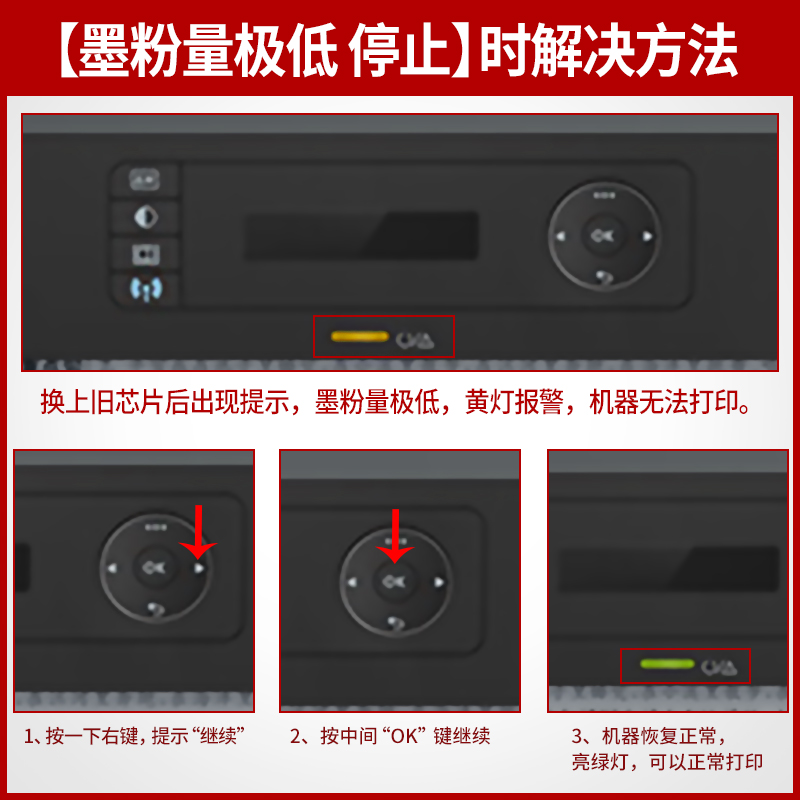 【墨粉量极低 停止】时解决方法

OK

换上旧芯片后出现提示，墨粉量极低，黄灯报警，机器无法打印。

OK

OK

1、按一下右键，提示“继续”

2、按中间“OK”键继续

3、机器恢复正常，亮绿灯，可以正常打印