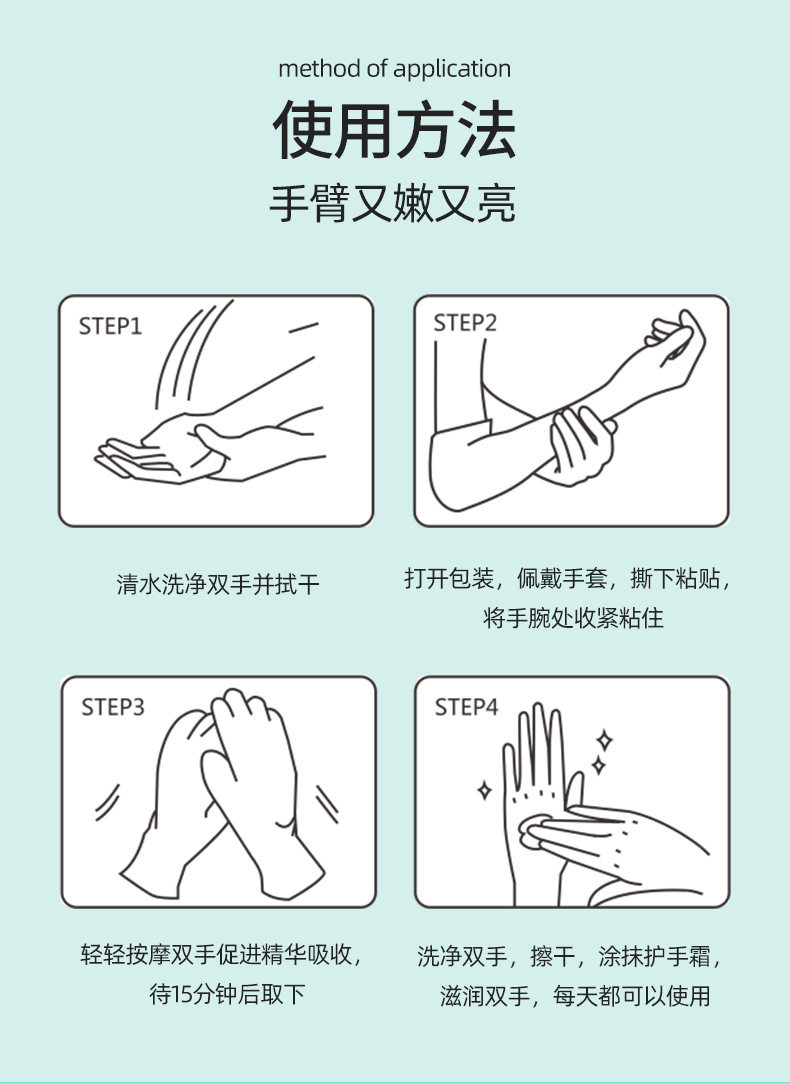 method of application

使用方法

手臂又嫩又亮

STEP1

清水洗净双手并拭干

STEP2

打开包装，佩戴手套，撕下粘贴，将手腕处收紧粘住

STEP3

轻轻按摩双手促进精华吸收，待15分钟后取下

STEP4

洗净双手，擦干，涂抹护手霜，滋润双手，每天都可以使用