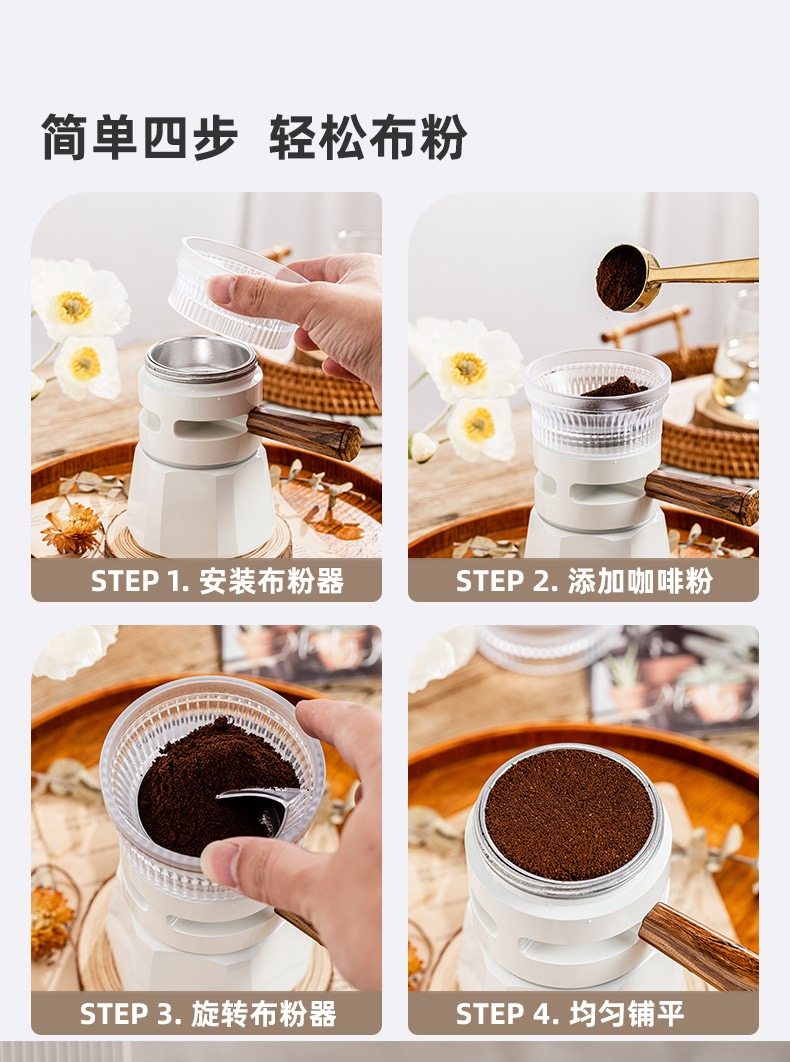 简单四步 轻松布粉

STEP 1. 安装布粉器

STEP 2. 添加咖啡粉

STEP 3. 旋转布粉器

STEP 4. 均匀铺平