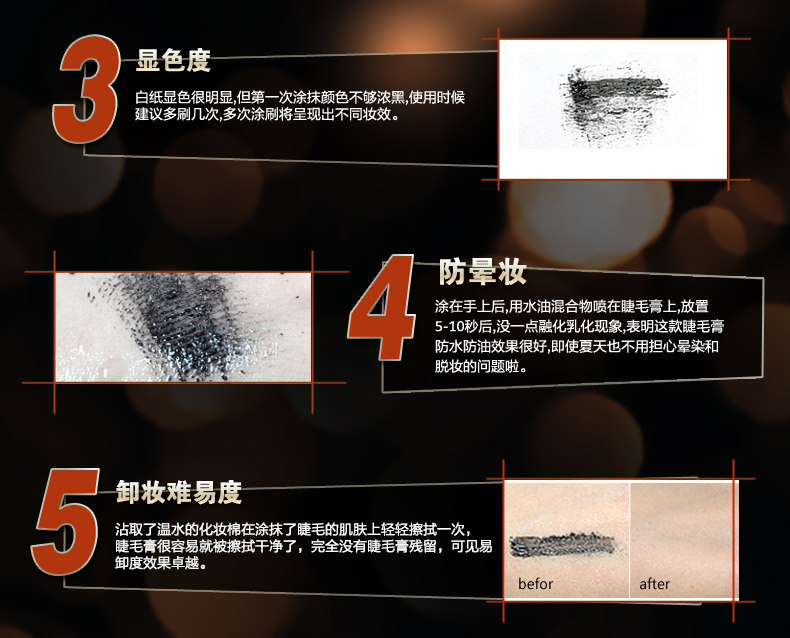 3

显色度

白纸显色很明显,但第一次涂抹颜色不够浓黑,使用时候建议多刷几次,多次涂刷将呈现出不同妆效。

4

防晕妆

涂在手上后,用水油混合物喷在睫毛膏上,放置5-10秒后,没一点融化乳化现象,表明这款睫毛膏防水防油效果很好,即使夏天也不用担心晕染和脱妆的问题啦。

5

卸妆难易度

沾取了温水的化妆棉在涂抹了睫毛的肌肤上轻轻擦拭一次,睫毛膏很容易就被擦拭干净了,完全没有睫毛膏残留,可见易卸度效果卓越。

befor

after