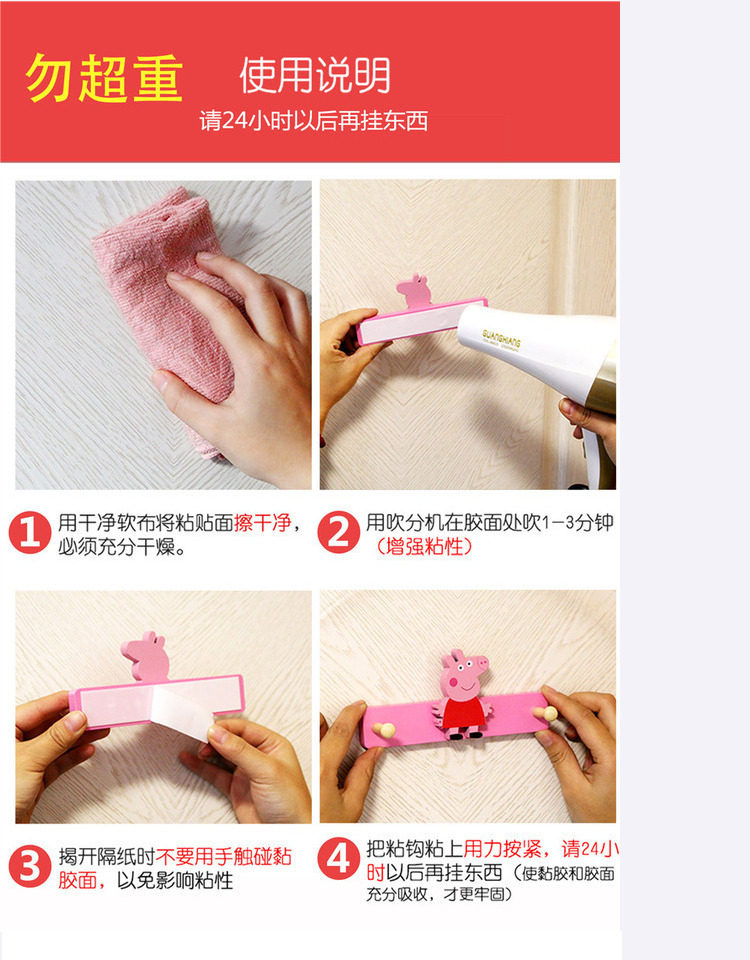 勿超重 使用说明
请24小时以后再挂东西

GUANGHANG

1 用干净软布将粘贴面擦干净，必须充分干燥。

2 用吹分机在胶面处吹1-3分钟（增强粘性）

3 揭开隔纸时不要用手触碰黏胶面，以免影响粘性

4 把粘钩粘上用力按紧，请24小时以后再挂东西（使黏胶和胶面充分吸收，才更牢固）