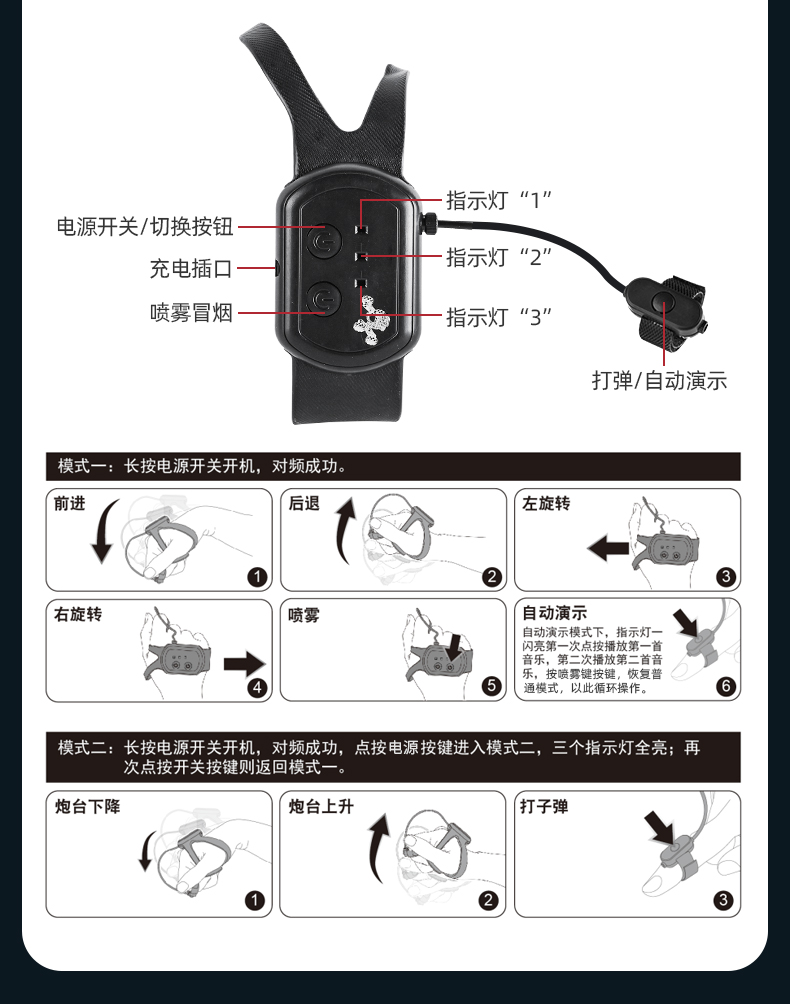 电源开关/切换按钮
充电插口
喷雾冒烟
指示灯“1”
指示灯“2”
指示灯“3”
打弹/自动演示

模式一：长按电源开关开机，对频成功。

前进
1

后退
2

左旋转
3

右旋转
4

喷雾
5

自动演示
自动演示模式下，指示灯一闪亮第一次点按播放第一首音乐，第二次播放第二首音乐，按喷雾键按键，恢复普通模式，以此循环操作。
6

模式二：长按电源开关开机，对频成功，点按电源按键进入模式二，三个指示灯全亮；再次点按开关按键则返回模式一。

炮台下降
1

炮台上升
2

打子弹
3