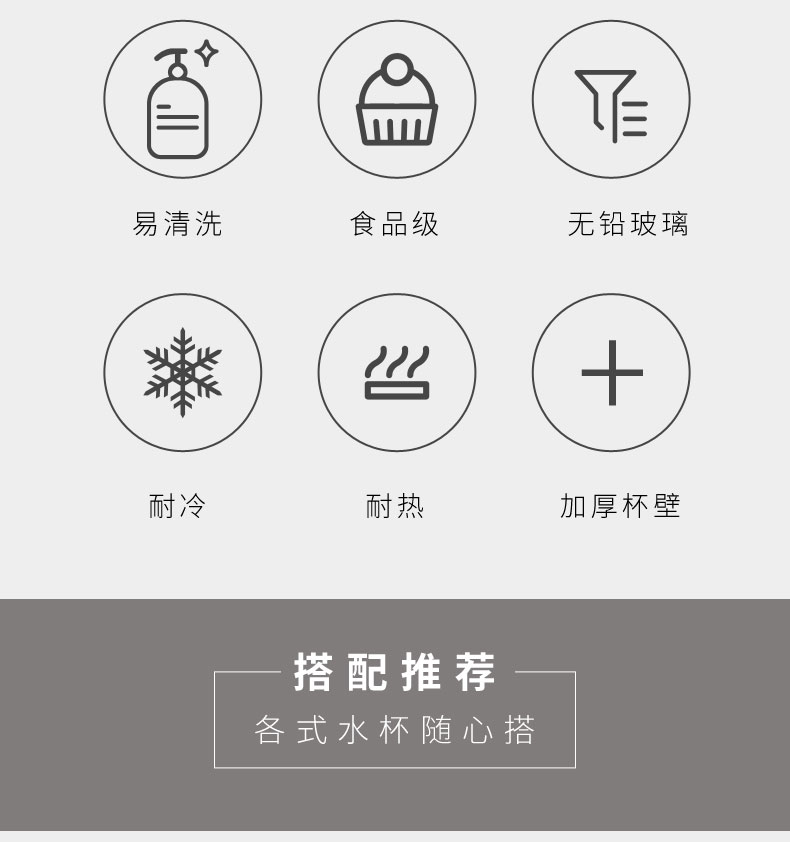 易清洗

食品级

无铅玻璃

耐冷

耐热

加厚杯壁

搭配推荐

各式水杯随心搭