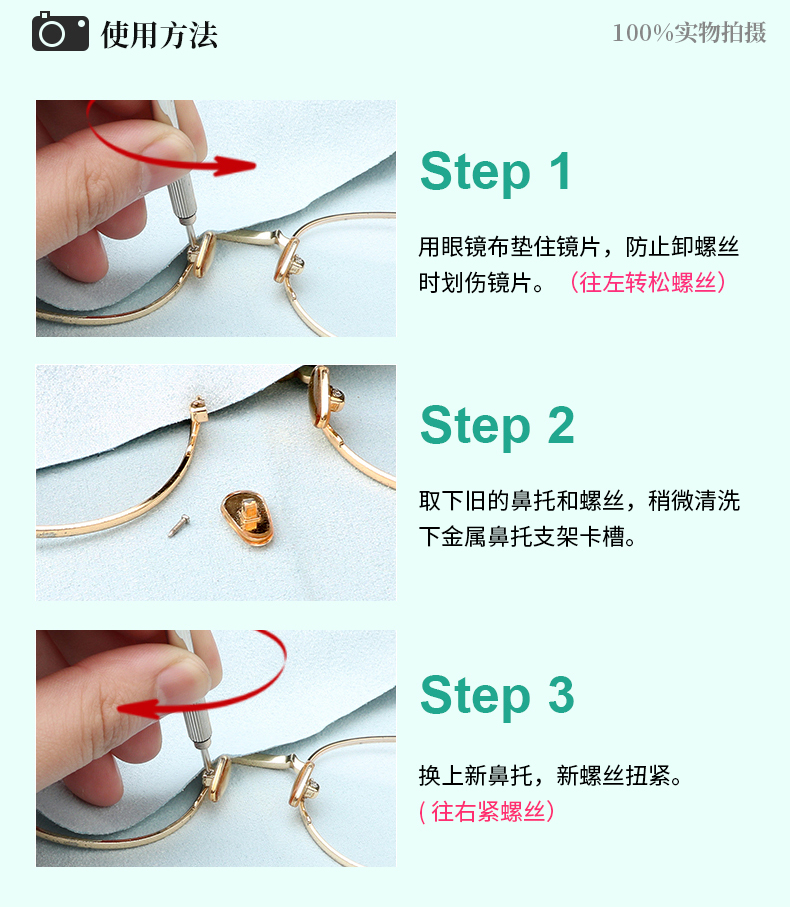 使用方法

100%实物拍摄

Step 1

用眼镜布垫住镜片，防止卸螺丝时划伤镜片。（往左转松螺丝）

Step 2

取下旧的鼻托和螺丝，稍微清洗下金属鼻托支架卡槽。

Step 3

换上新鼻托，新螺丝扭紧。（往右紧螺丝）