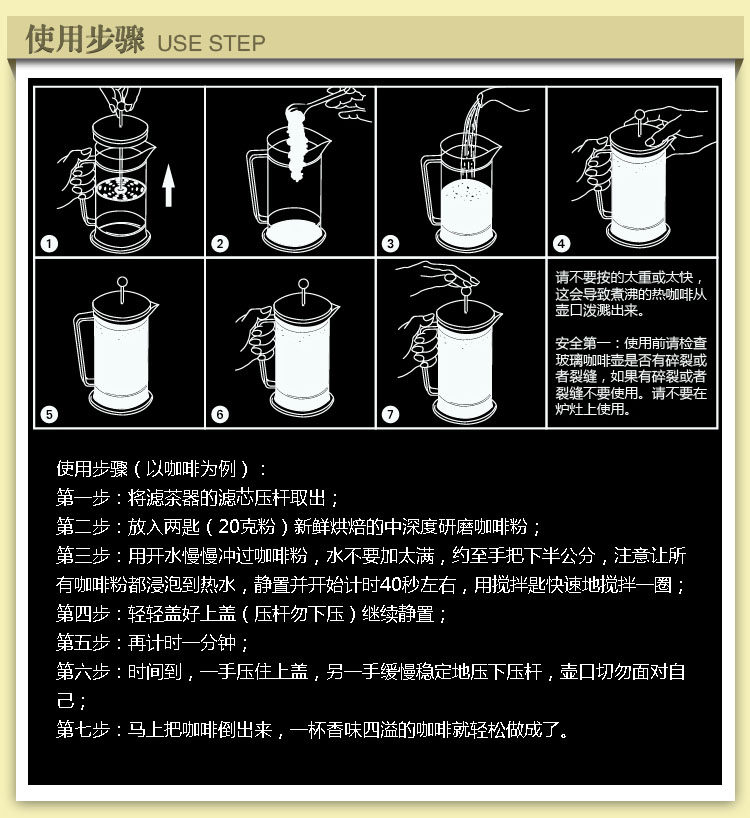 使用步骤 USE STEP

1

2

3

4

5

6

7

请不要按的太重或太快，这会导致煮沸的热咖啡从壶口泼溅出来。

安全第一：使用前请检查玻璃咖啡壶是否有碎裂或者裂缝，如果有碎裂或者裂缝不要使用。请不要在炉灶上使用。

使用步骤（以咖啡为例）：
第一步：将滤茶器的滤芯压杆取出；
第二步：放入两匙（20克粉）新鲜烘焙的中深度研磨咖啡粉；
第三步：用开水慢慢冲过咖啡粉，水不要加太满，约至手把下半公分，注意让所有咖啡粉都浸泡到热水，静置并开始计时40秒左右，用搅拌匙快速地搅拌一圈；
第四步：轻轻盖好上盖（压杆勿下压）继续静置；
第五步：再计时一分钟；
第六步：时间到，一手压住上盖，另一手缓慢稳定地压下压杆，壶口切勿面对自己；
第七步：马上把咖啡倒出来，一杯香味四溢的咖啡就轻松做成了。