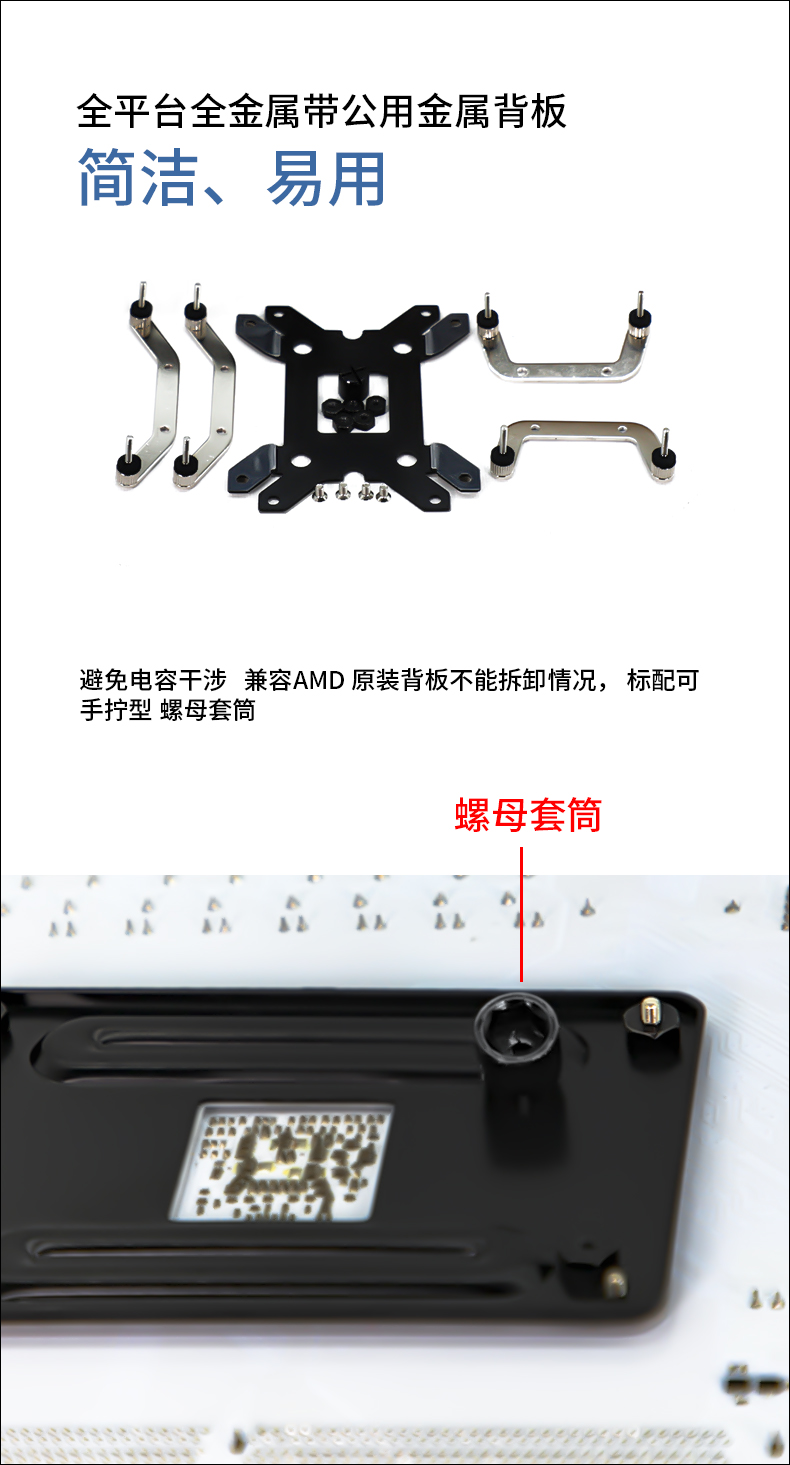 全平台全金属带公用金属背板
简洁、易用

避免电容干涉 兼容AMD 原装背板不能拆卸情况， 标配可手拧型 螺母套筒

螺母套筒