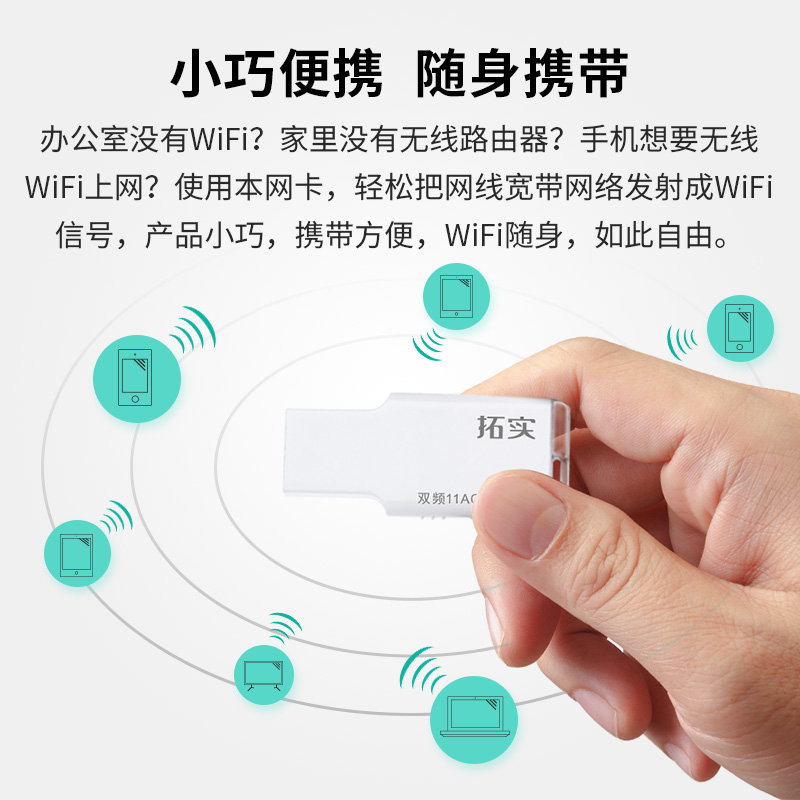 小巧便携 随身携带

办公室没有WiFi？家里没有无线路由器？手机想要无线WiFi上网？使用本网卡，轻松把网线宽带网络发射成WiFi信号，产品小巧，携带方便，WiFi随身，如此自由。

拓实

双频11AC