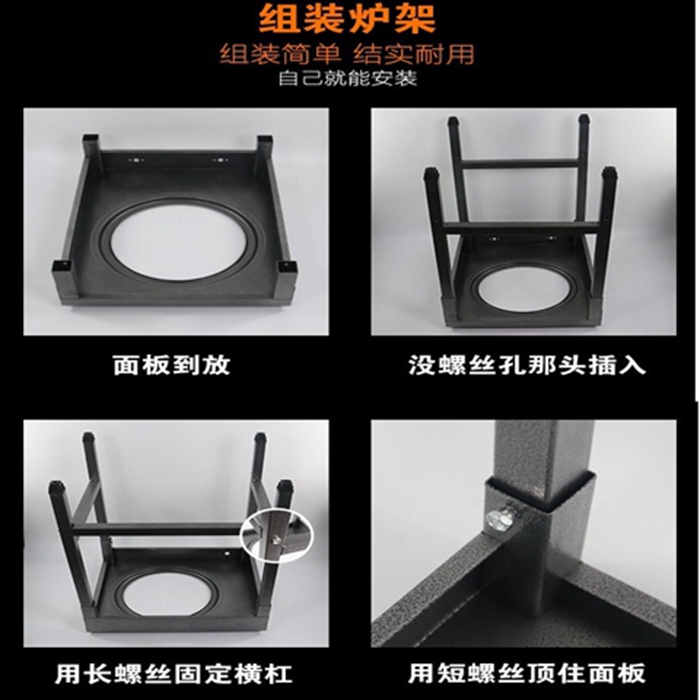 组装炉架
组装简单 结实耐用
自己就能安装

面板到放

没螺丝孔那头插入

用长螺丝固定横杠

用短螺丝顶住面板