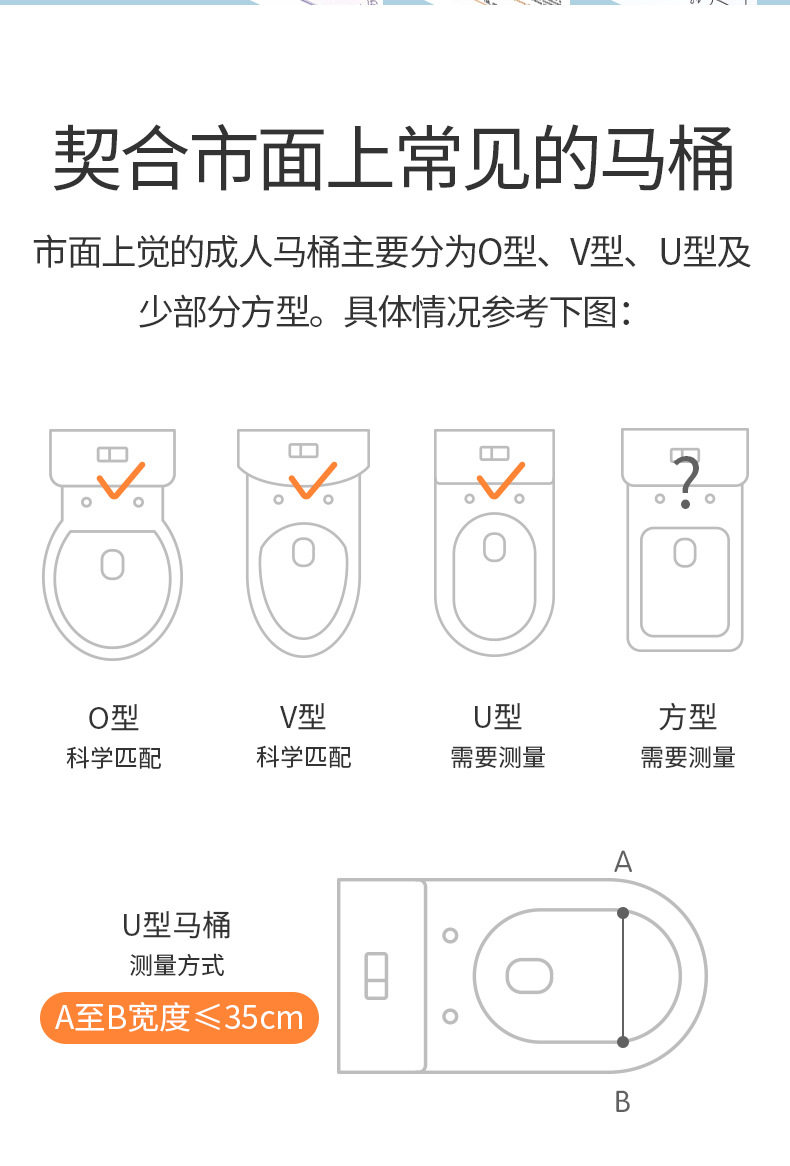 契合市面上常见的马桶

市面上觉的成人马桶主要分为O型、V型、U型及少部分方型。具体情况参考下图：

?

O型
科学匹配

V型
科学匹配

U型
需要测量

方型
需要测量

U型马桶
测量方式
A至B宽度≤35cm

A

B