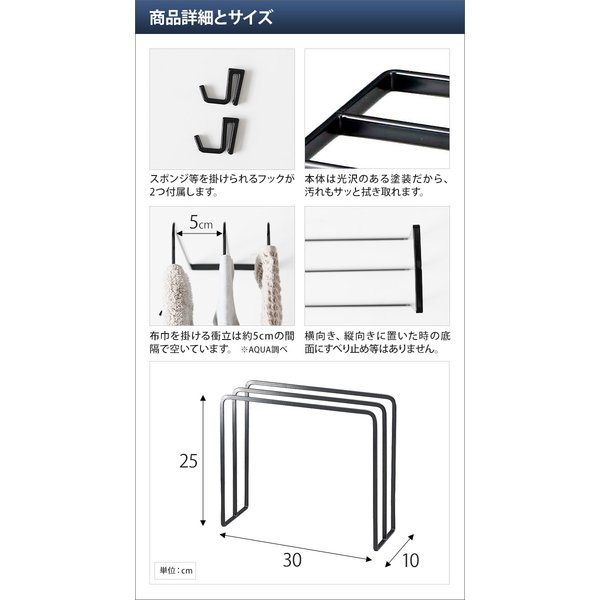 商品詳細とサイズ

スポンジ等を掛けられるフックが2つ付属します。

本体は光沢のある塗装だから、汚れもサッと拭き取れます。

5cm

布巾を掛ける衝立は約5cmの間隔で空いています。 ※AQUA調べ

横向き、縦向きに置いた時の底面にすべり止め等はありません。

25

30

10

単位：cm