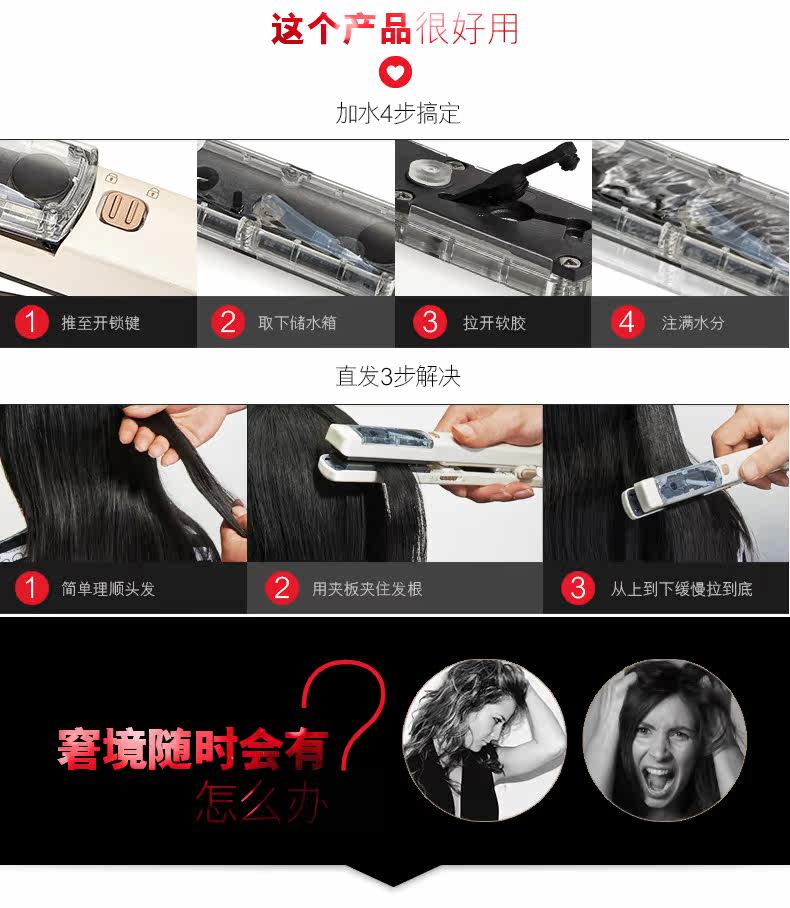 这个产品很好用

加水4步搞定

1 推至开锁键

2 取下储水箱

3 拉开软胶

4 注满水分

直发3步解决

1 简单理顺头发

2 用夹板夹住发根

3 从上到下缓慢拉到底

窘境随时会有?

怎么办