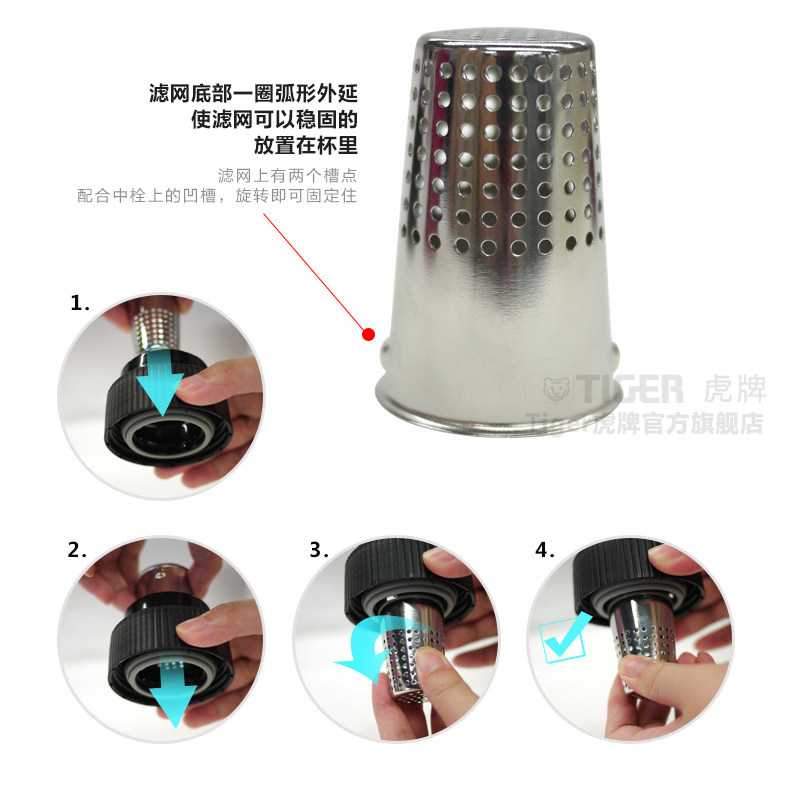 滤网底部一圈弧形外延
使滤网可以稳固的
放置在杯里

滤网上有两个槽点
配合中栓上的凹槽，旋转即可固定住

TIGER 虎牌
Tiger虎牌官方旗舰店

1.

2.

3.

4.