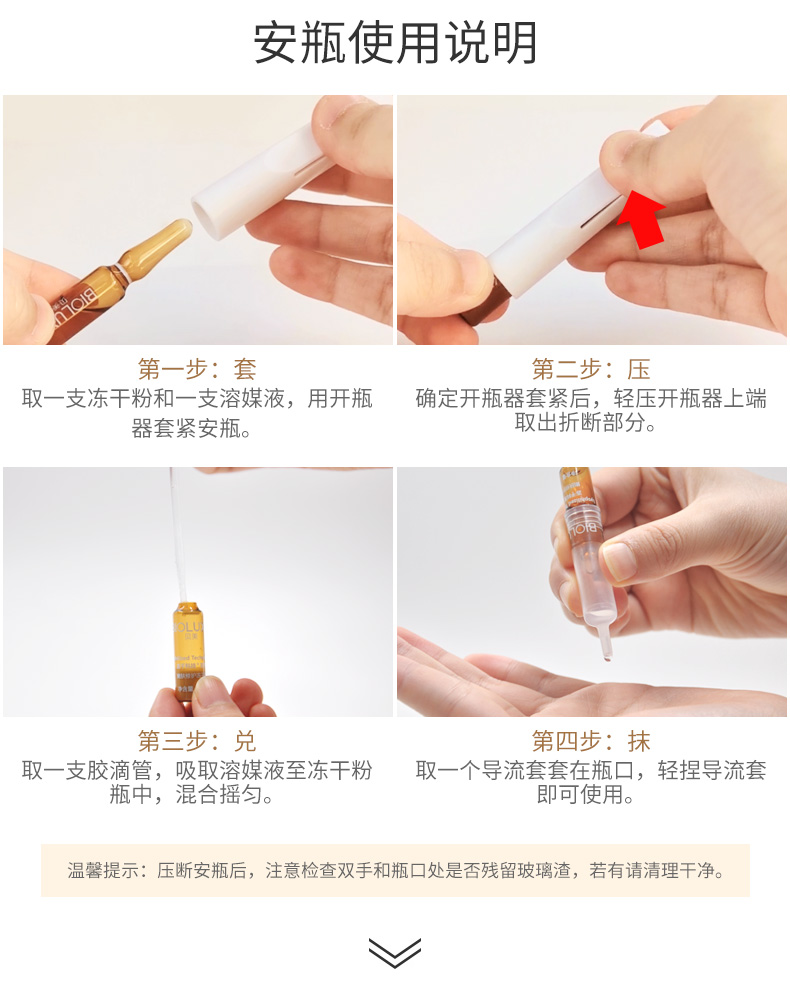 安瓶使用说明

第一步：套
取一支冻干粉和一支溶媒液，用开瓶器套紧安瓶。

第二步：压
确定开瓶器套紧后，轻压开瓶器上端取出折断部分。

第三步：兑
取一支胶滴管，吸取溶媒液至冻干粉瓶中，混合摇匀。

第四步：抹
取一个导流套套在瓶口，轻捏导流套即可使用。

温馨提示：压断安瓶后，注意检查双手和瓶口处是否残留玻璃渣，若有请清理干净。