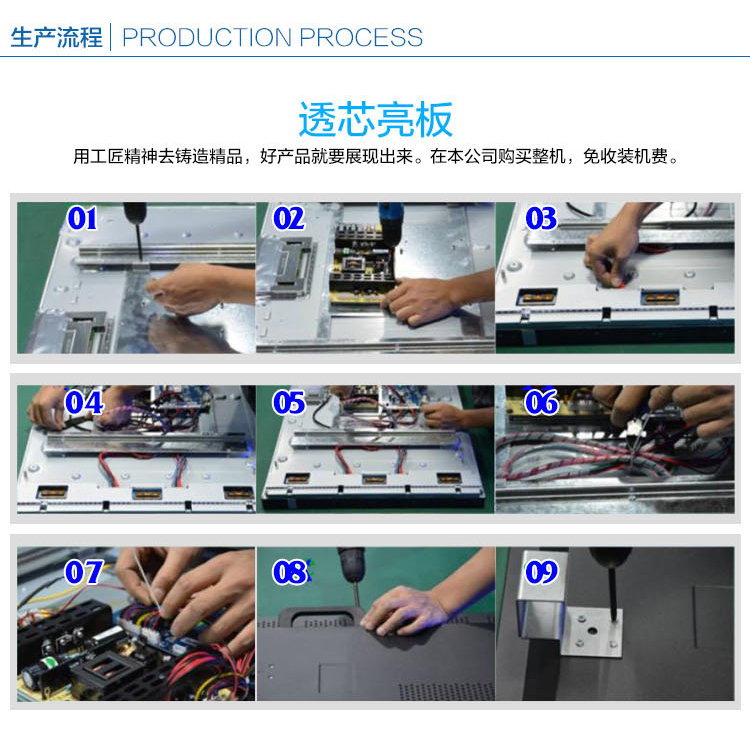 生产流程 | PRODUCTION PROCESS

透芯亮板

用工匠精神去铸造精品，好产品就要展现出来。在本公司购买整机，免收装机费。

01

02

03

04

05

06

07

08

09