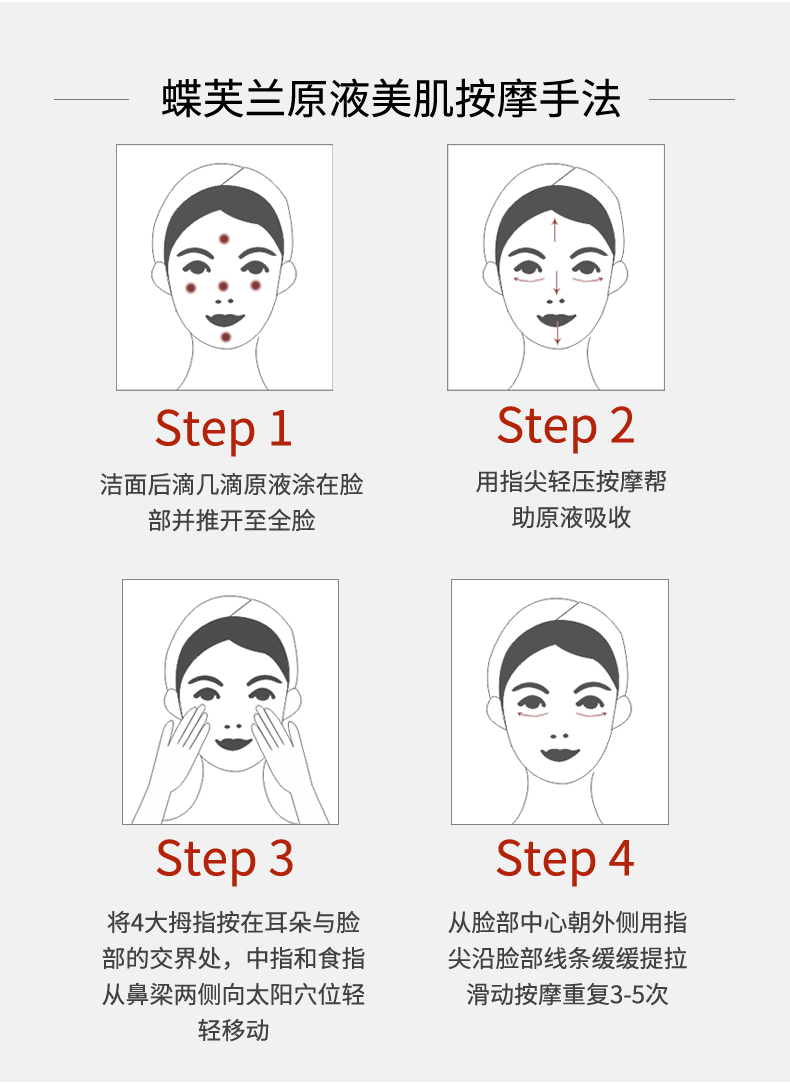 蝶芙兰原液美肌按摩手法

Step 1

洁面后滴几滴原液涂在脸部并推开至全脸

Step 2

用指尖轻压按摩帮助原液吸收

Step 3

将4大拇指按在耳朵与脸部的交界处，中指和食指从鼻梁两侧向太阳穴位轻轻移动

Step 4

从脸部中心朝外侧用指尖沿脸部线条缓缓提拉滑动按摩重复3-5次