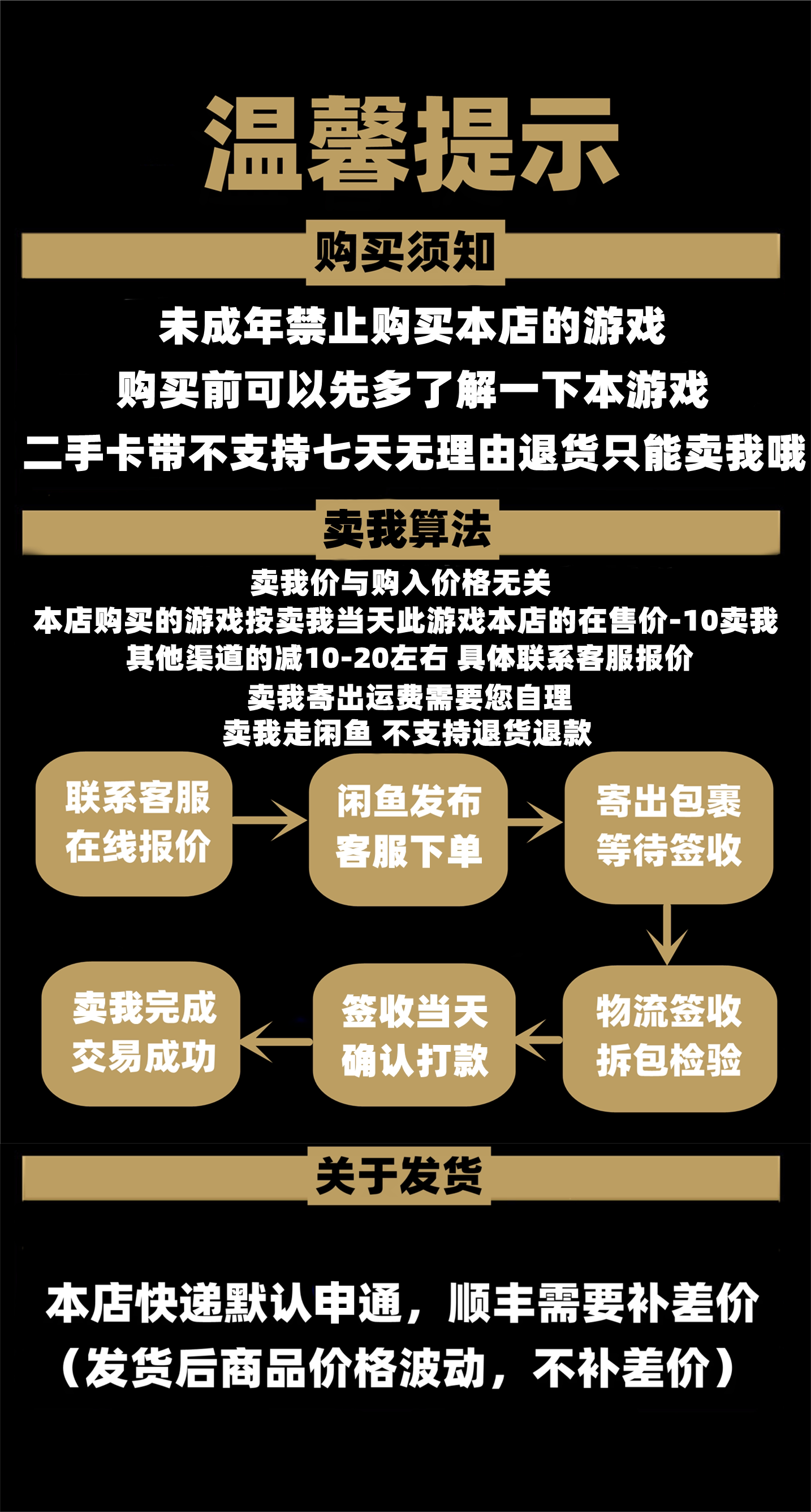 温馨提示

购买须知

未成年禁止购买本店的游戏

购买前可以先多了解一下本游戏

二手卡带不支持七天无理由退货只能卖我哦

卖我算法

卖我价与购入价格无关

本店购买的游戏按卖我当天此游戏本店的在售价-10卖我

其他渠道的减10-20左右 具体联系客服报价

卖我寄出运费需要您自理

卖我走闲鱼 不支持退货退款

联系客服
在线报价

闲鱼发布
客服下单

寄出包裹
等待签收

物流签收
拆包检验

签收当天
确认打款

卖我完成
交易成功

关于发货

本店快递默认申通，顺丰需要补差价

（发货后商品价格波动，不补差价）