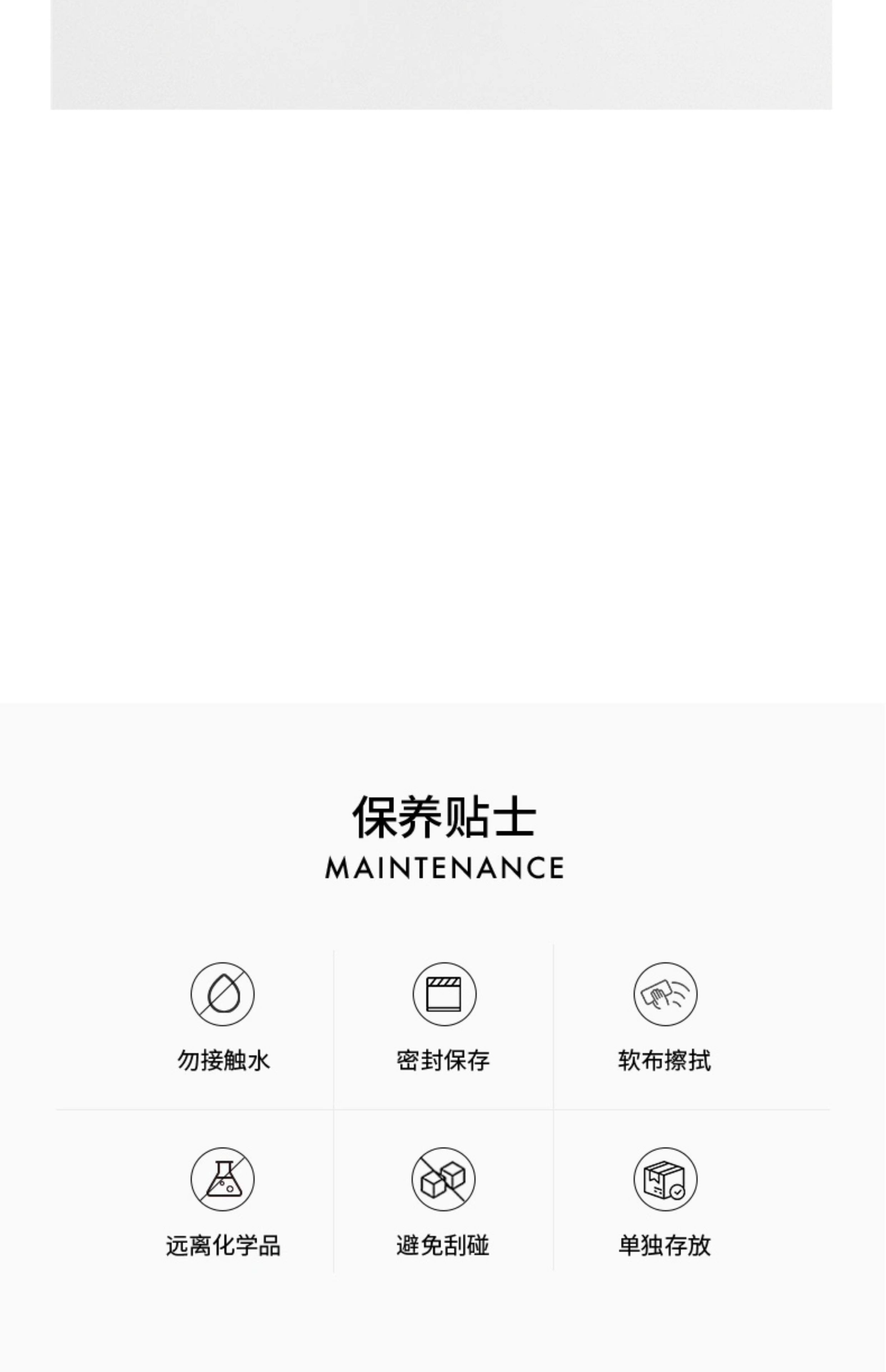 保养贴士
MAINTENANCE

勿接触水

密封保存

软布擦拭

远离化学品

避免刮碰

单独存放