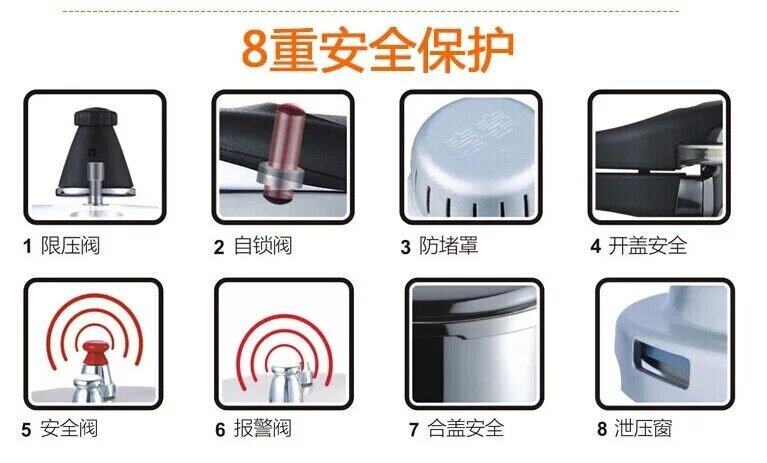 8重安全保护

1 限压阀

2 自锁阀

3 防堵罩

4 开盖安全

5 安全阀

6 报警阀

7 合盖安全

8 泄压窗