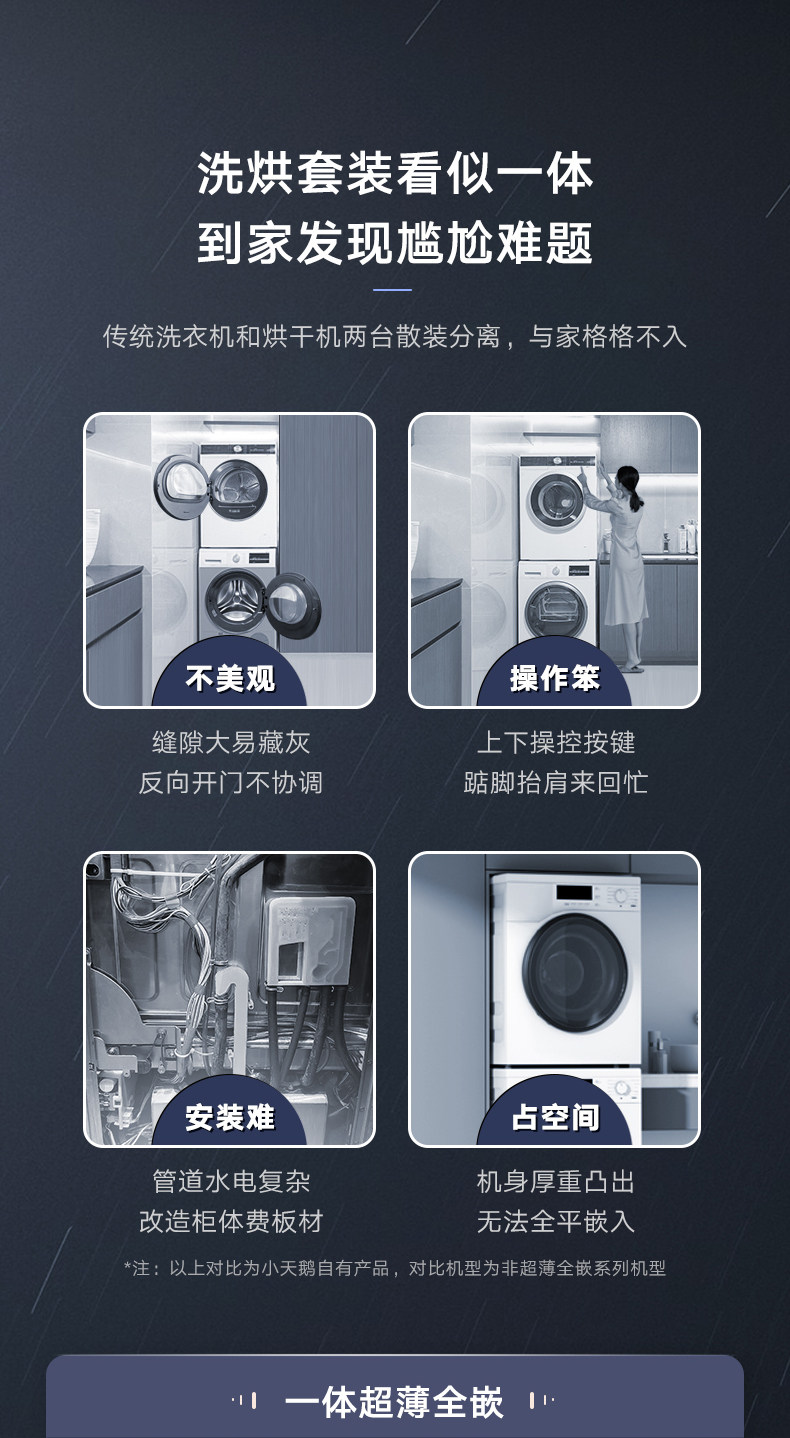 洗烘套装看似一体
到家发现尴尬难题

传统洗衣机和烘干机两台散装分离，与家格格不入

不美观

缝隙大易藏灰
反向开门不协调

操作笨

上下操控按键
踮脚抬肩来回忙

安装难

管道水电复杂
改造柜体费板材

占空间

机身厚重凸出
无法全平嵌入

*注：以上对比为小天鹅自有产品，对比机型为非超薄全嵌系列机型

一体超薄全嵌